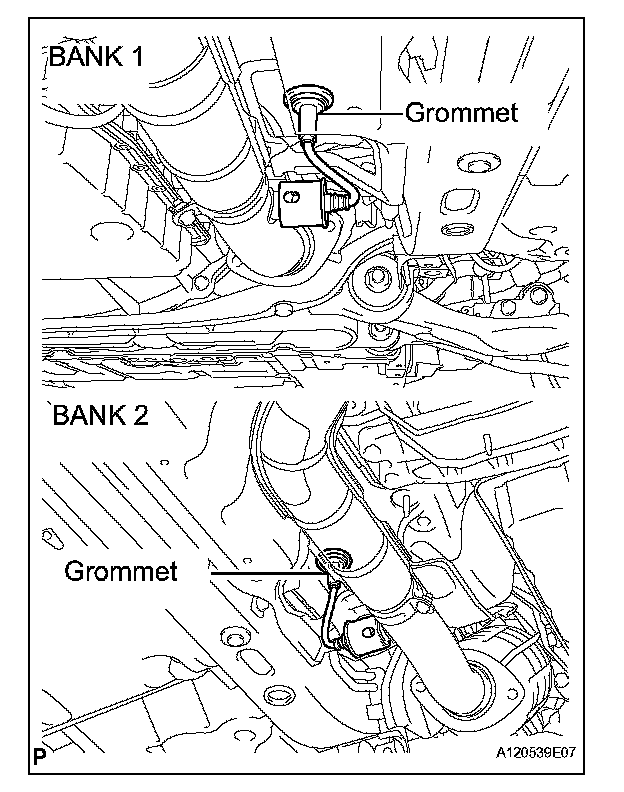 BANK 1

Grommet

BANK 2

Grommet

P

A120539E07