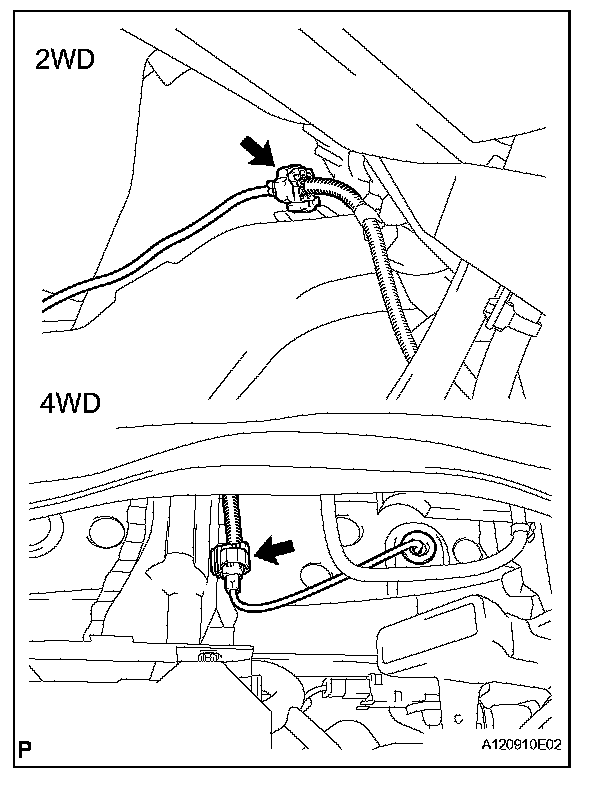 2WD

4WD

P

A120910E02