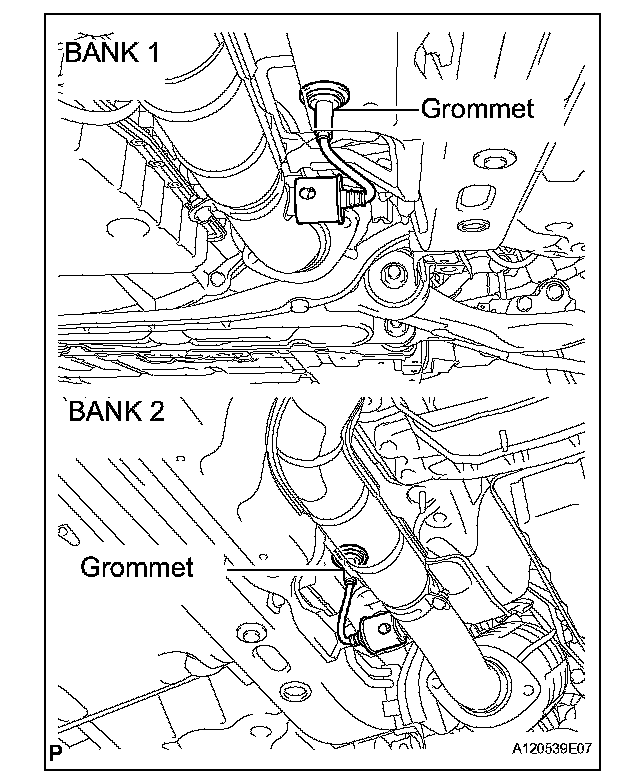 BANK 1

Grommet

BANK 2

Grommet

P

A120539E07