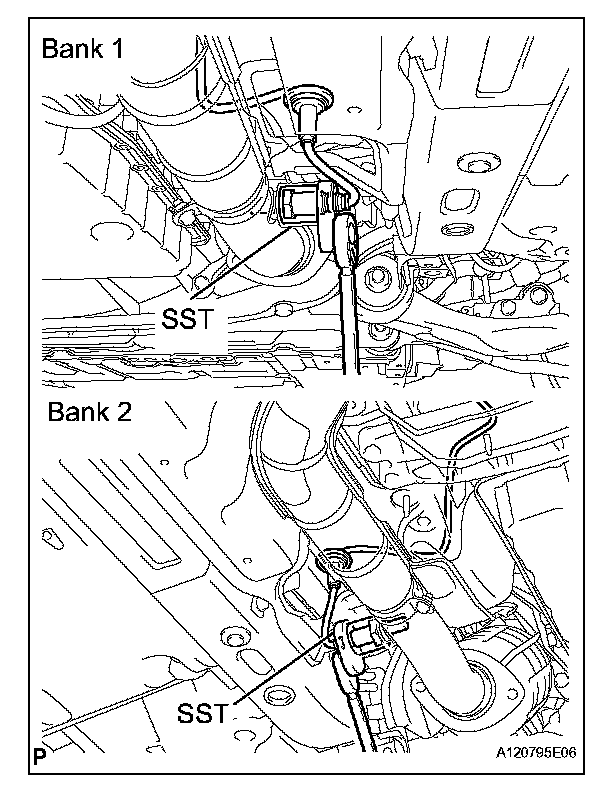 Bank 1

SST

Bank 2

SST

P

A120795E06