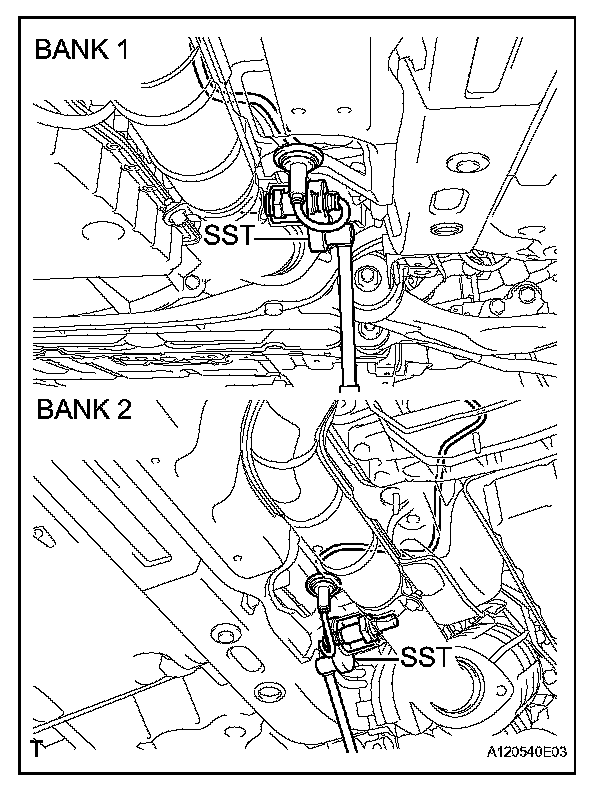 BANK 1

SST

BANK 2

SST

T

A120540E03