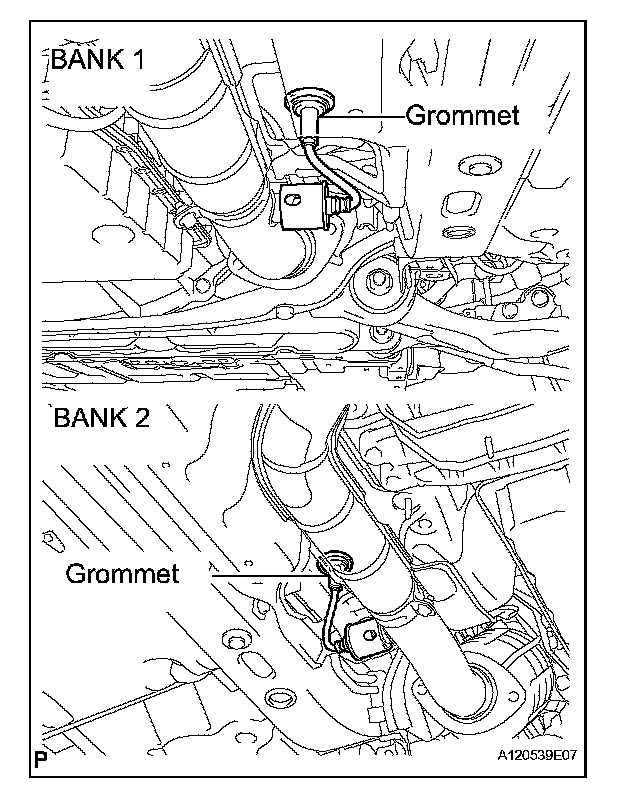 BANK 1

Grommet

BANK 2

Grommet

P

A120539E07