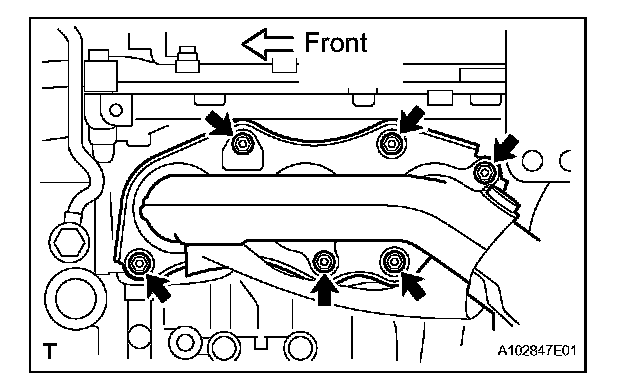 Front

T

A102847E01