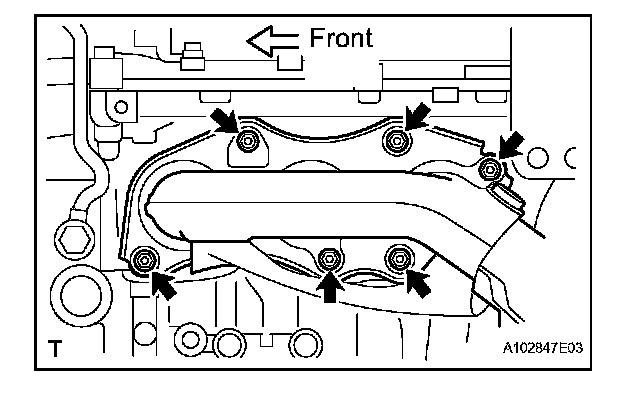 Front

T

A102847E03