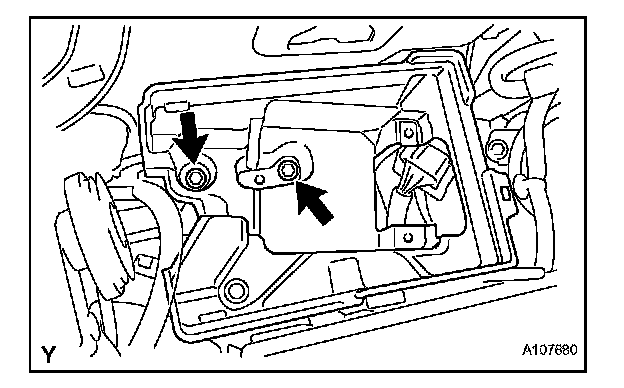 Y

A107680