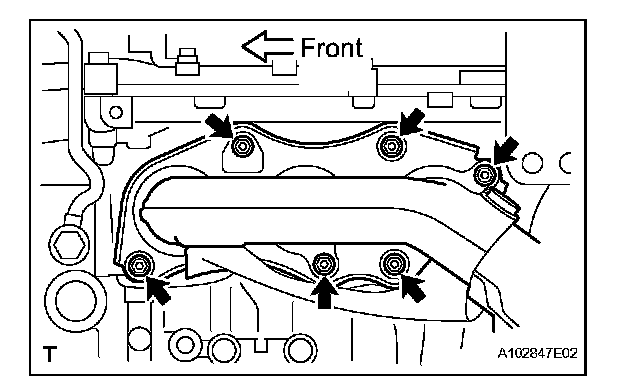 Front

T

A102847E02