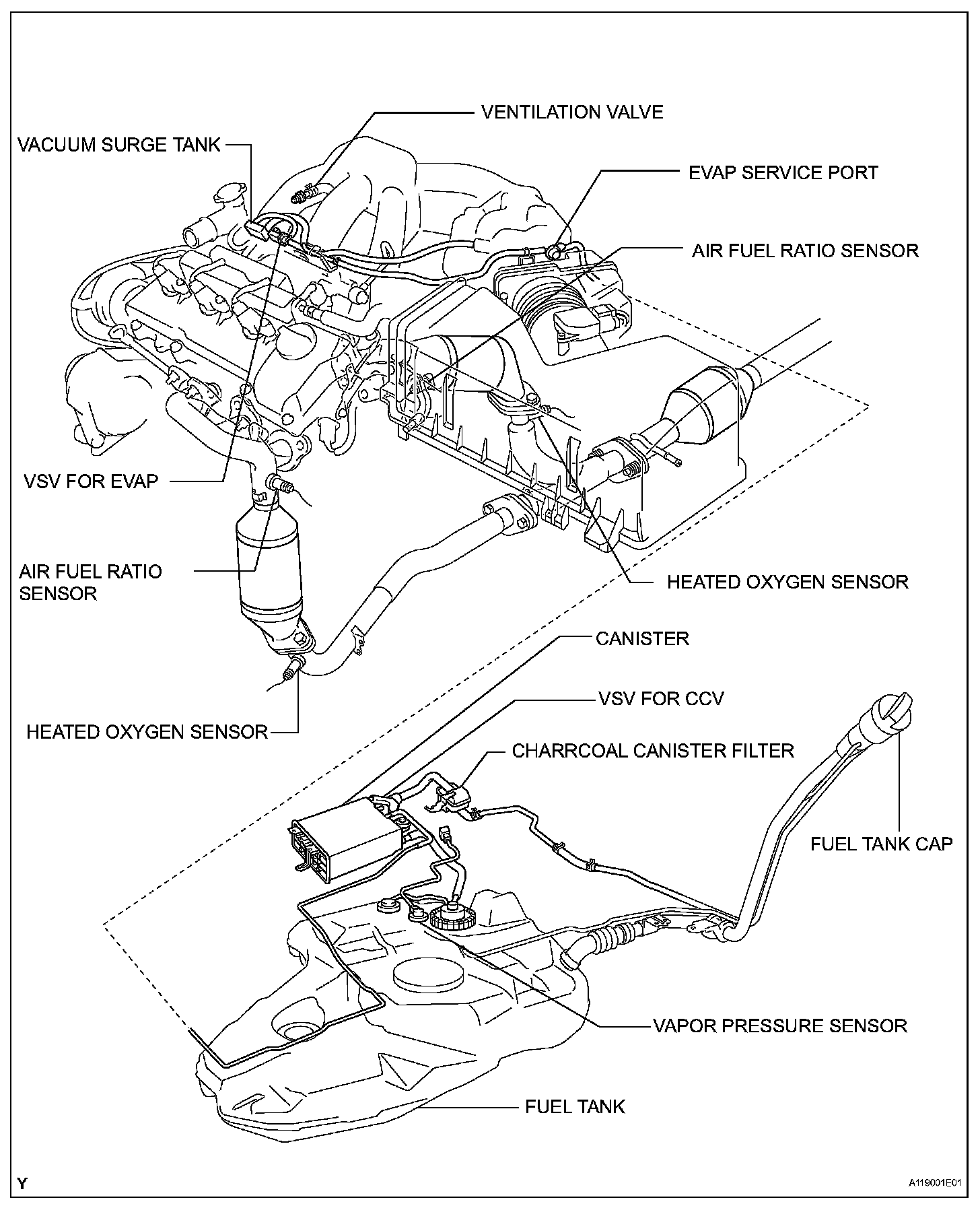 VENTILATION VALVE
VACUUM SURGE TANK
EVAP SERVICE PORT
AIR FUEL RATIO SENSOR
VSV FOR EVAP
AIR FUEL RATIO SENSOR
HEATED OXYGEN SENSOR
CANISTER
VSV FOR CCV
HEATED OXYGEN SENSOR
CHARRCOAL CANISTER FILTER
FUEL TANK CAP
VAPOR PRESSURE SENSOR
FUEL TANK
Y
A119001E01