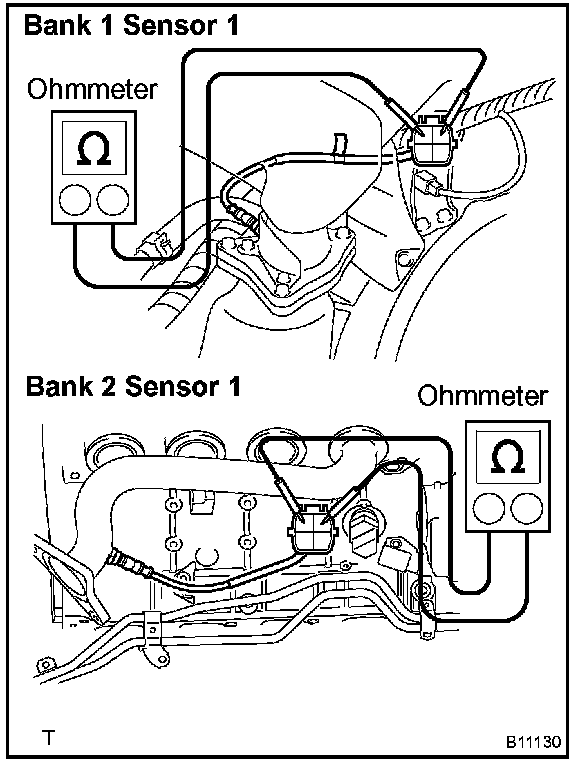 Bank 1 Sensor 1

Ohmmeter

Ω

Bank 2 Sensor 1

Ohmmeter

Ω

T

B11130