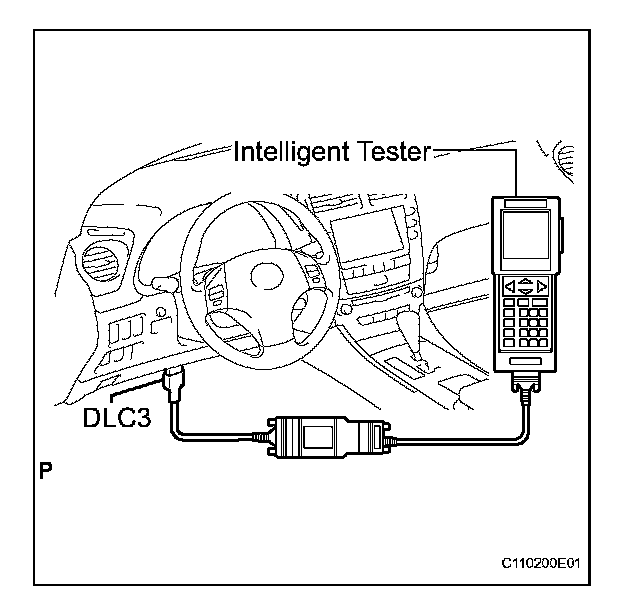 Intelligent Tester

DLC3

P

C110200E01