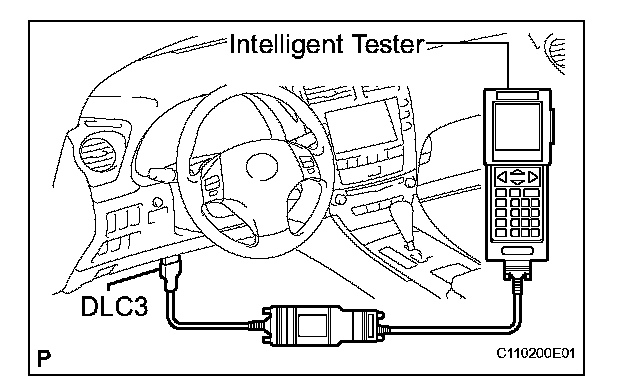 Intelligent Tester

DLC3

P

C110200E01