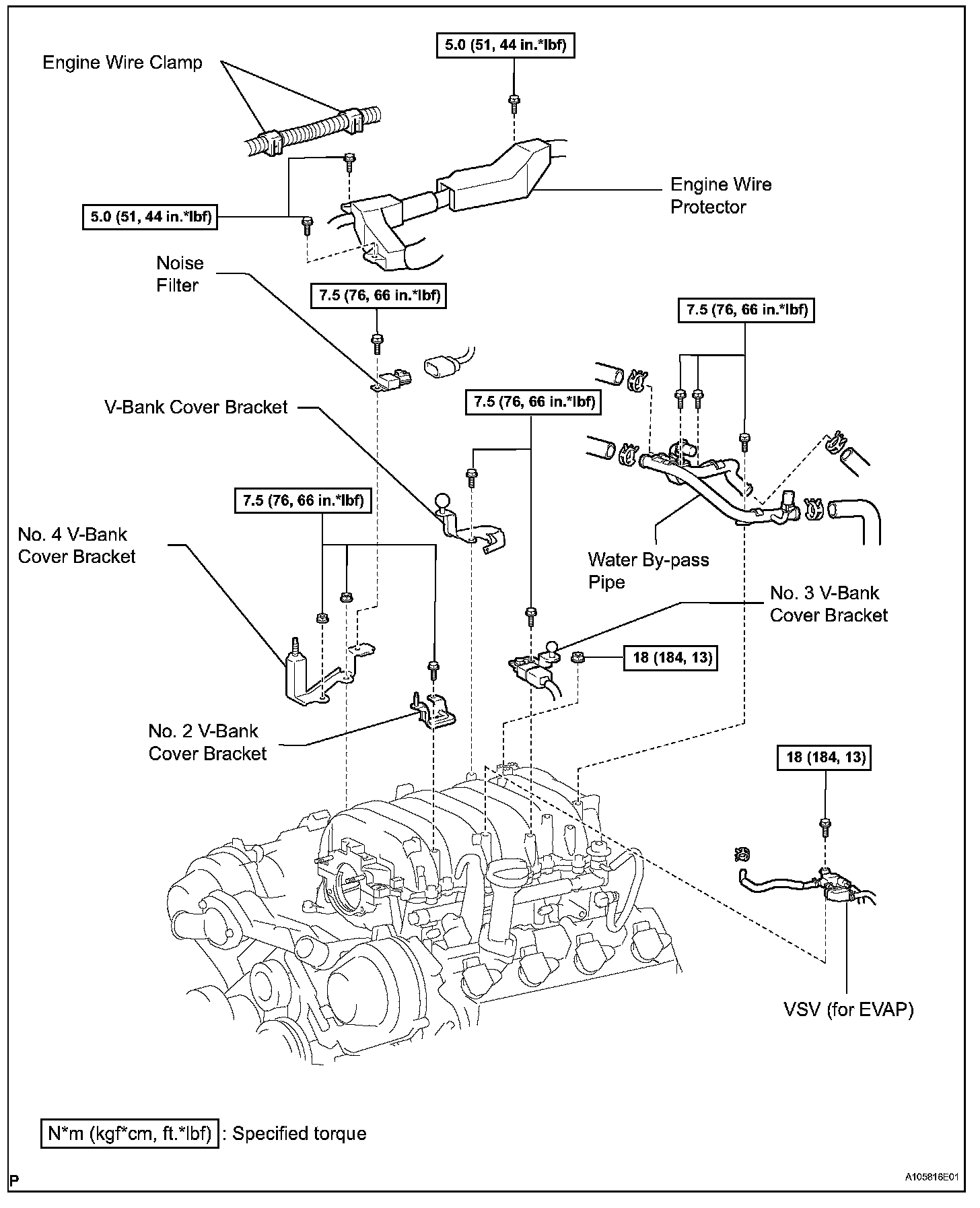 Engine Wire Clamp

5.0 (51, 44 in.*lbf)

Engine Wire Protector

5.0 (51, 44 in.*lbf)

Noise Filter

7.5 (76, 66 in.*lbf)

7.5 (76, 66 in.*lbf)

V-Bank Cover Bracket

7.5 (76, 66 in.*lbf)

7.5 (76, 66 in.*lbf)

No. 4 V-Bank Cover Bracket

Water By-pass Pipe

No. 3 V-Bank Cover Bracket

18 (184, 13)

No. 2 V-Bank Cover Bracket

18 (184, 13)

VSV (for EVAP)

N*m (kgf*cm, ft.*lbf) : Specified torque

P

A105816E01