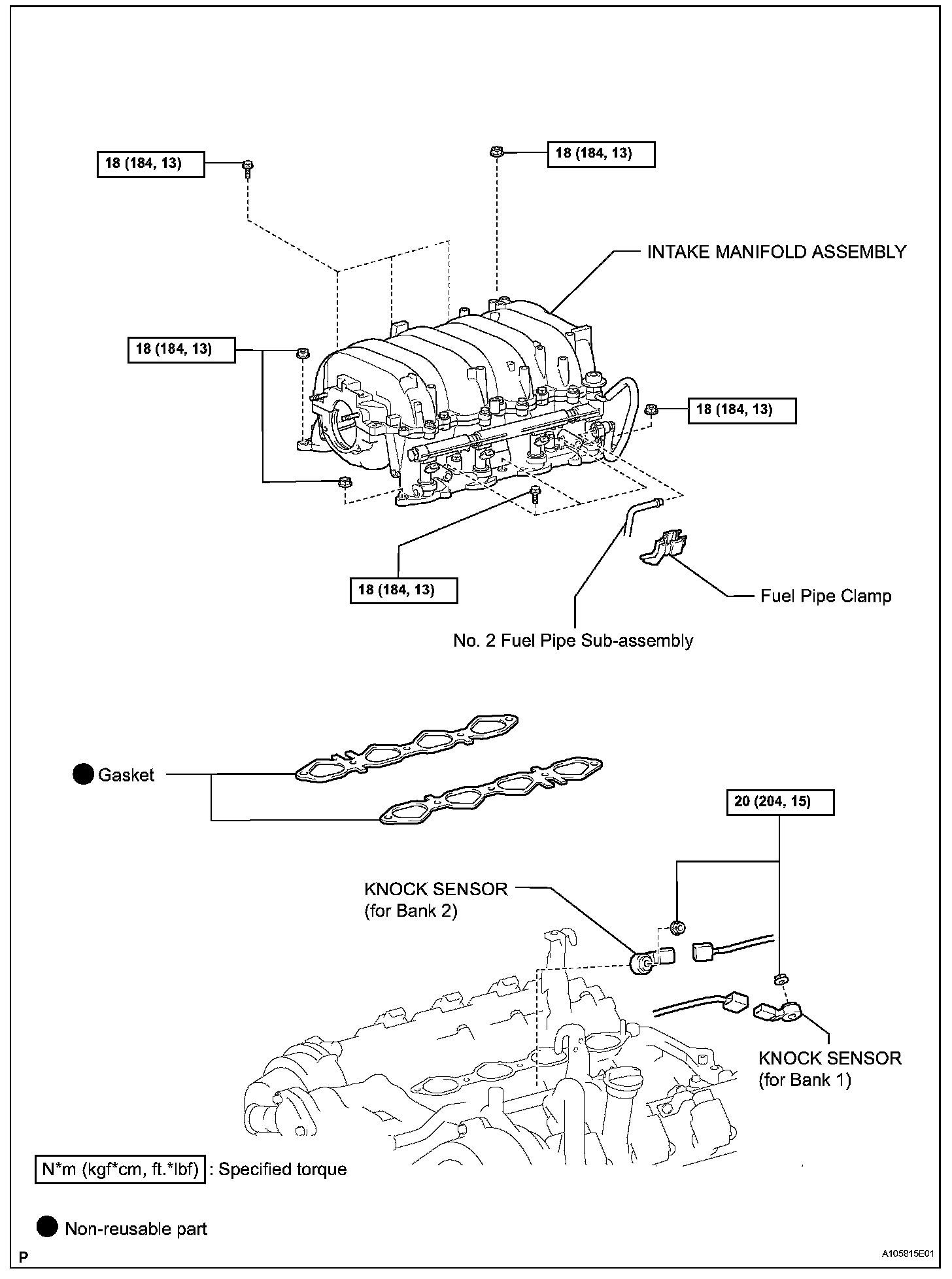 18 (184, 13)

18 (184, 13)

INTAKE MANIFOLD ASSEMBLY

18 (184, 13)

18 (184, 13)

18 (184, 13)

Fuel Pipe Clamp

No. 2 Fuel Pipe Sub-assembly

Gasket

20 (204, 15)

KNOCK SENSOR
(for Bank 2)

KNOCK SENSOR
(for Bank 1)

N*m (kgf*cm, ft.*lbf) : Specified torque

Non-reusable part

P

A105815E01