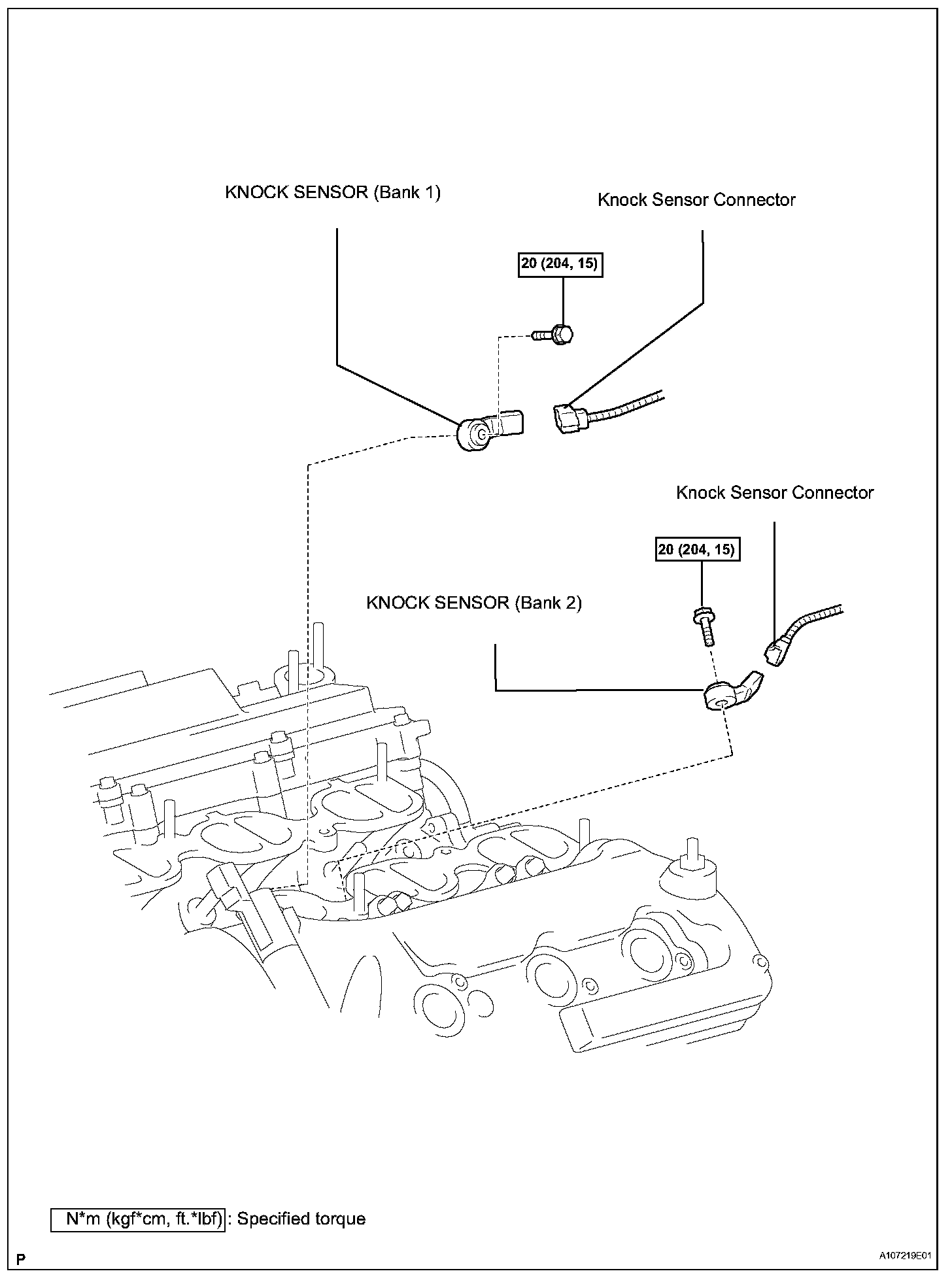 KNOCK SENSOR (Bank 1)

Knock Sensor Connector

20 (204, 15)

Knock Sensor Connector

20 (204, 15)

KNOCK SENSOR (Bank 2)

N*m (kgf*cm, ft.*lbf) : Specified torque

P

A107219E01