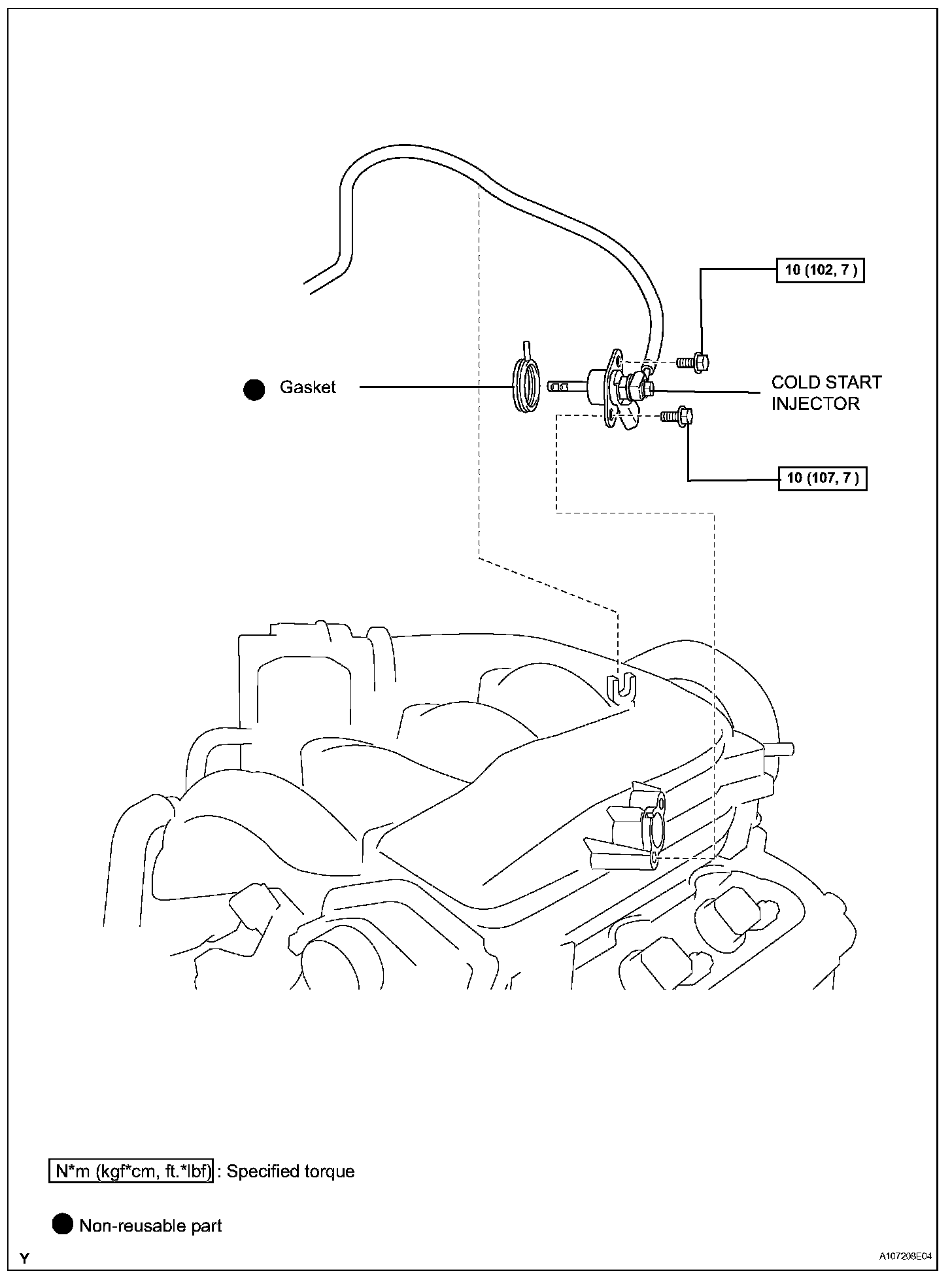 10 (102, 7 )

Gasket

COLD START INJECTOR

10 (107, 7 )

N*m (kgf*cm, ft.*lbf) : Specified torque

Non-reusable part

Y

A107208E04