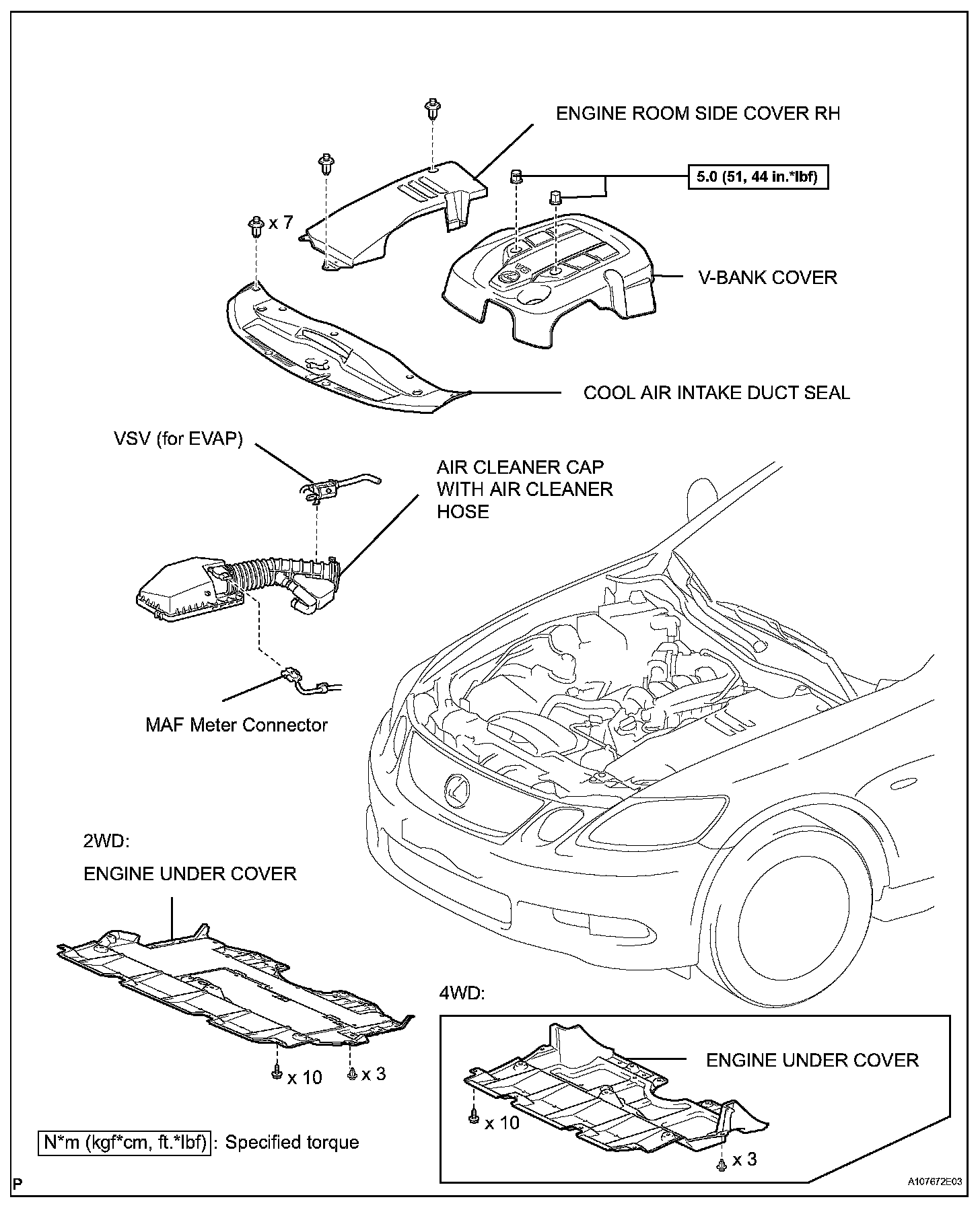 ENGINE ROOM SIDE COVER RH

5.0 (51, 44 in.*lbf)

x 7

V-BANK COVER

COOL AIR INTAKE DUCT SEAL

VSV (for EVAP)

AIR CLEANER CAP WITH AIR CLEANER HOSE

MAF Meter Connector

2WD:

ENGINE UNDER COVER

x 10

x 3

4WD:

ENGINE UNDER COVER

x 10

x 3

N*m (kgf*cm, ft.*lbf) : Specified torque

P

A107672E03