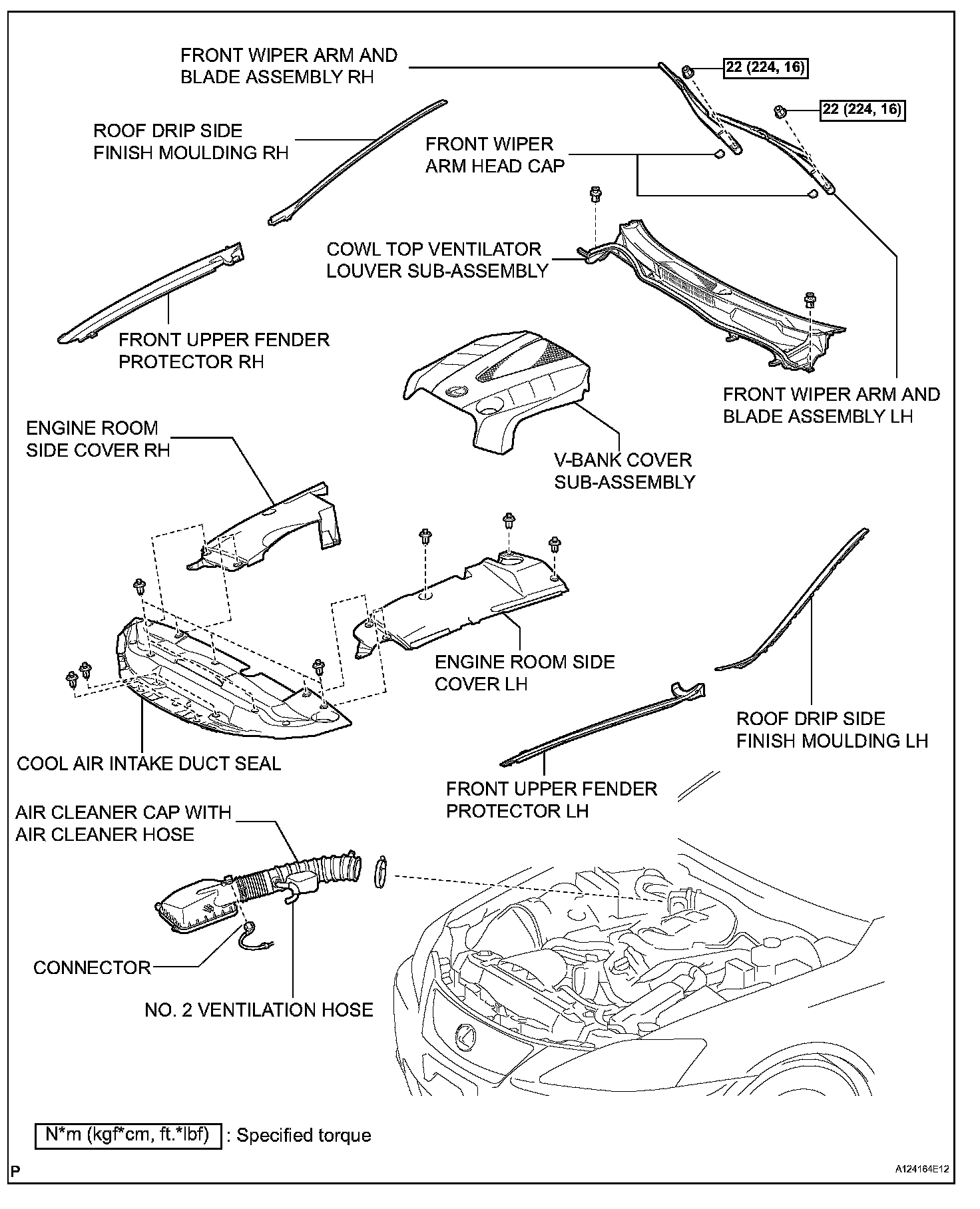 FRONT WIPER ARM AND BLADE ASSEMBLY RH

22 (224, 16)

22 (224, 16)

ROOF DRIP SIDE FINISH MOULDING RH

FRONT WIPER ARM HEAD CAP

COWL TOP VENTILATOR LOUVER SUB-ASSEMBLY

FRONT UPPER FENDER PROTECTOR RH

FRONT WIPER ARM AND BLADE ASSEMBLY LH

ENGINE ROOM SIDE COVER RH

V-BANK COVER SUB-ASSEMBLY

ENGINE ROOM SIDE COVER LH

ROOF DRIP SIDE FINISH MOULDING LH

COOL AIR INTAKE DUCT SEAL

FRONT UPPER FENDER PROTECTOR LH

AIR CLEANER CAP WITH AIR CLEANER HOSE

CONNECTOR

NO. 2 VENTILATION HOSE

N*m (kgf*cm, ft.*lbf) : Specified torque

P

A124164E12