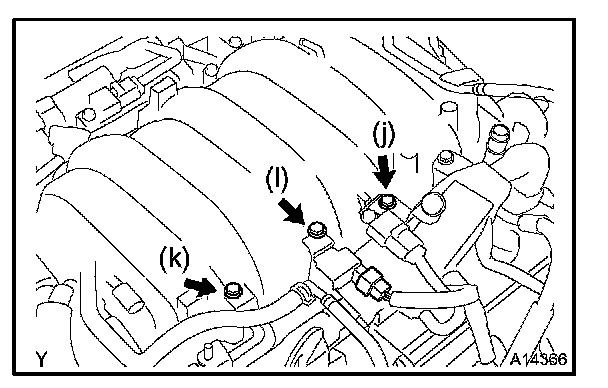 (j)
(l)
(k)
Y
A14366