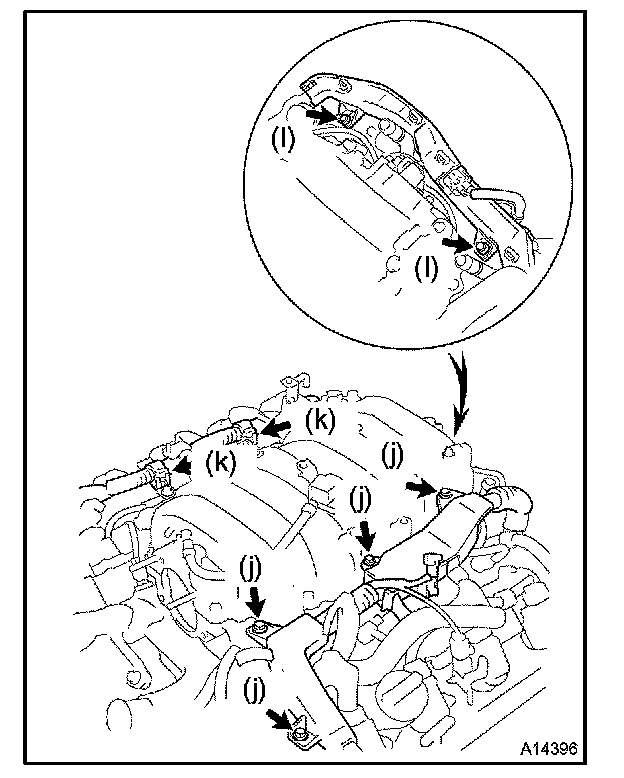 (l)
(l)
(k)
(k)
(j)
(j)
(j)
(j)
A14396