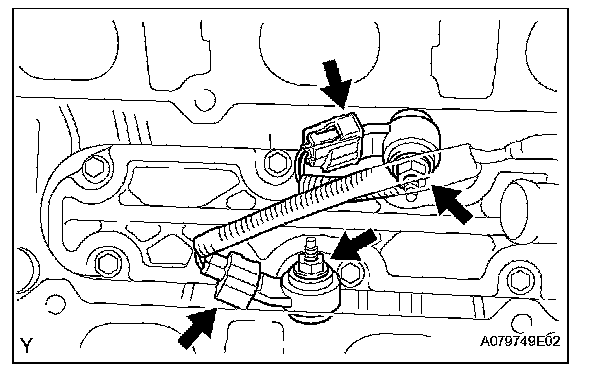 Y

A079749E02