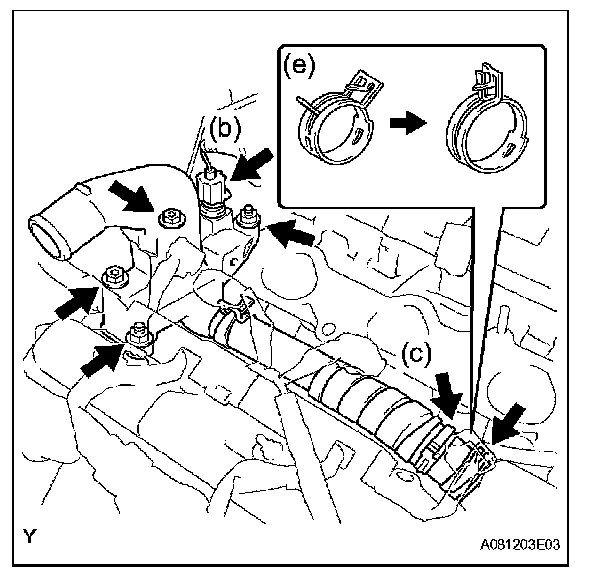 (e)

(b)

(c)

Y

A081203E03