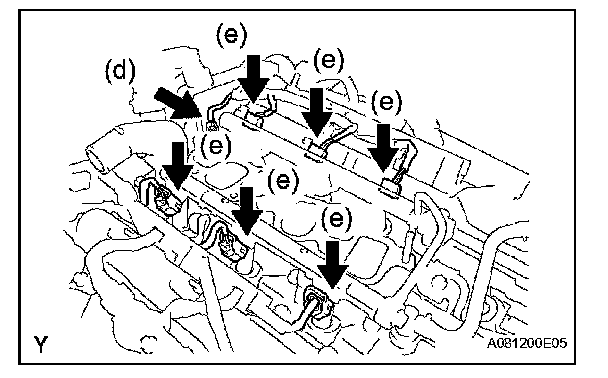 (e)
(d)
(e)
(e)
(e)
(e)
(e)
Y
A081200E05