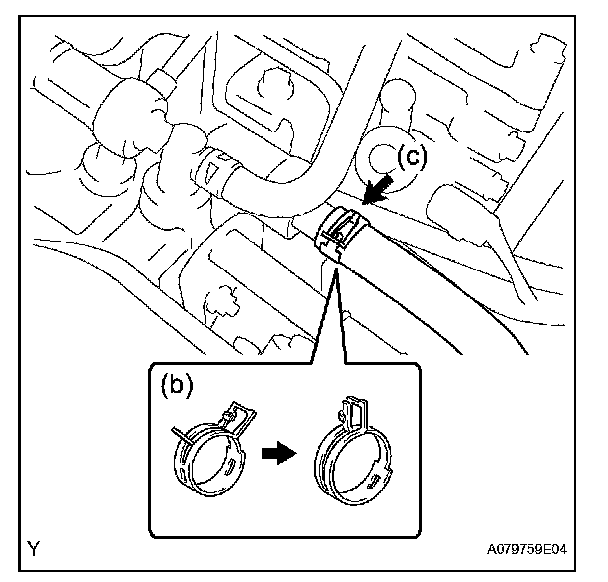 (c)

(b)

Y

A079759E04