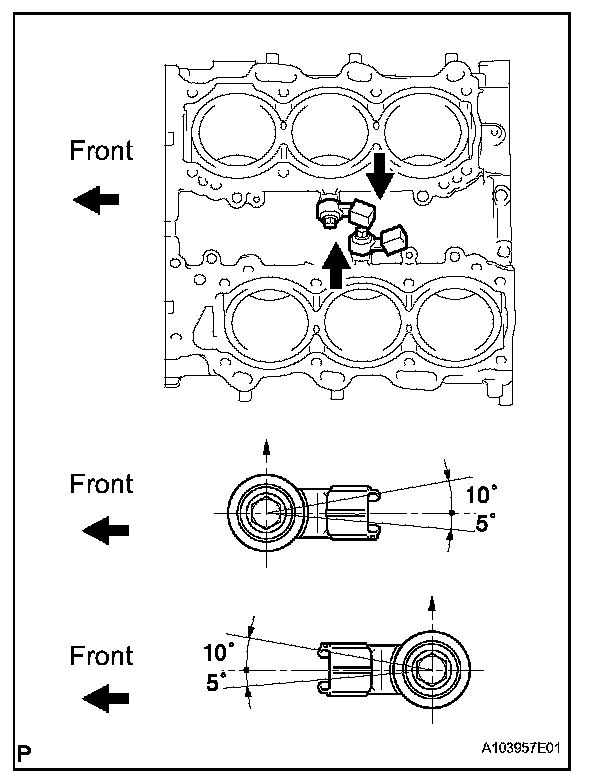 Front

Front

10°

5°

Front

10°

5°

P

A103957E01