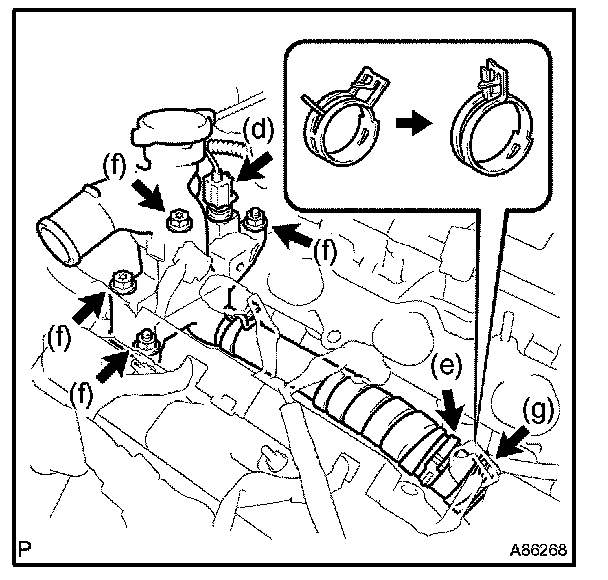 (d)
(f)
(f)
(f)
(f)
(e)
(g)
P
A86268