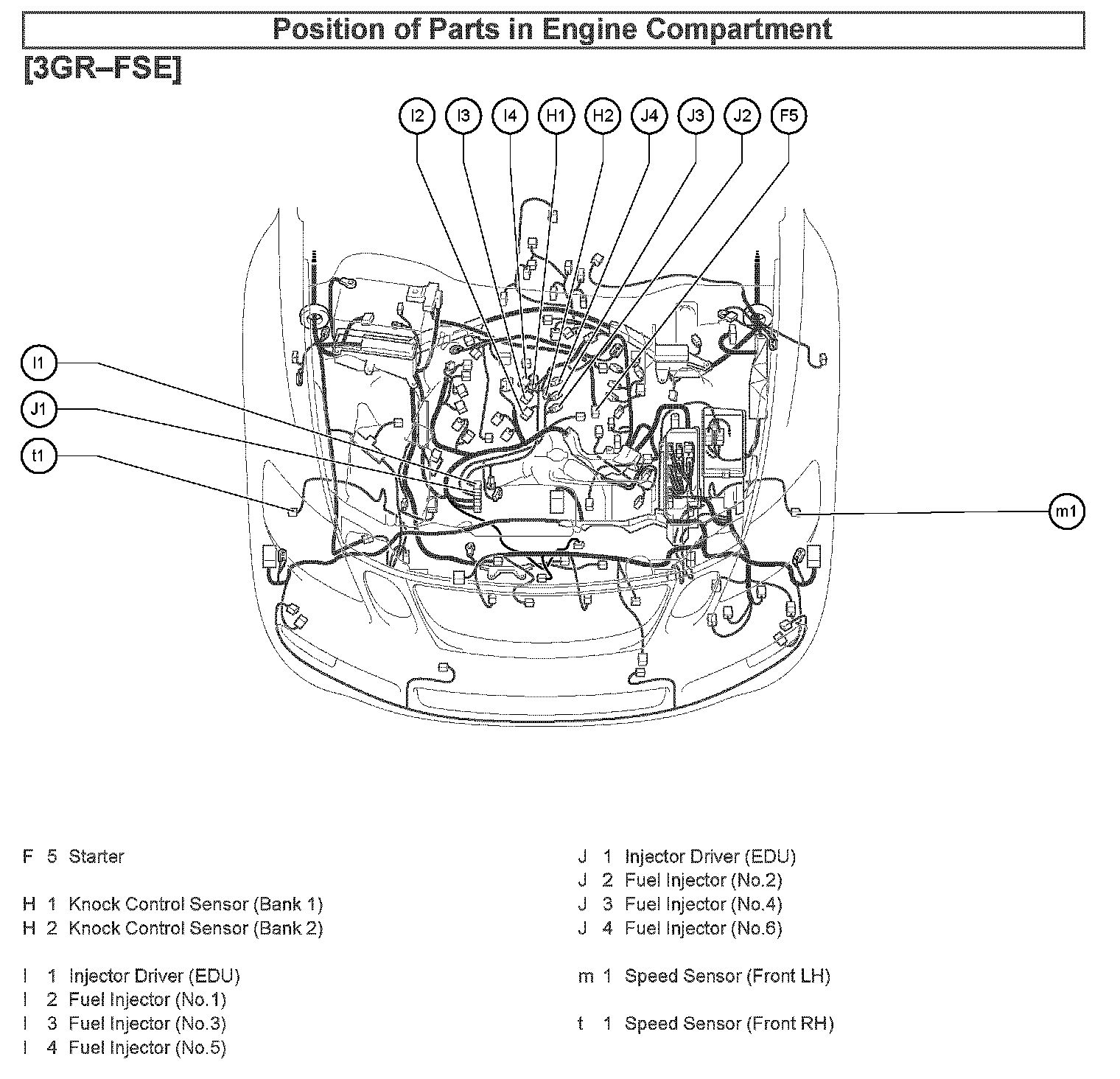 Position of Parts in Engine Compartment

[3GR–FSE]

I2 I3 I4 H1 H2 J4 J3 J2 F5

I1

J1

t1

m1

F 5 Starter

H 1 Knock Control Sensor (Bank 1)
H 2 Knock Control Sensor (Bank 2)

I 1 Injector Driver (EDU)
I 2 Fuel Injector (No.1)
I 3 Fuel Injector (No.3)
I 4 Fuel Injector (No.5)

J 1 Injector Driver (EDU)
J 2 Fuel Injector (No.2)
J 3 Fuel Injector (No.4)
J 4 Fuel Injector (No.6)

m 1 Speed Sensor (Front LH)

t 1 Speed Sensor (Front RH)