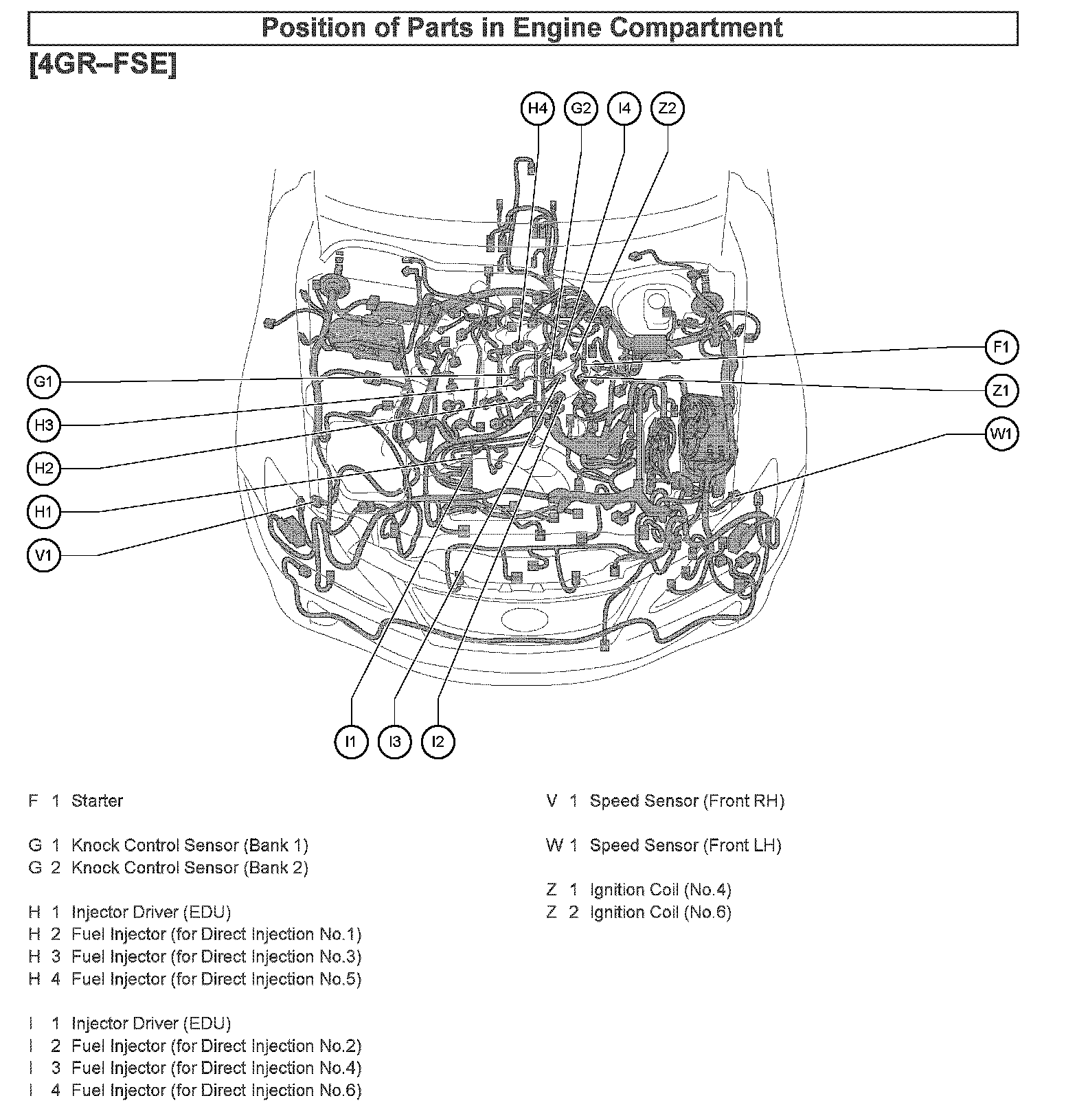 Position of Parts in Engine Compartment

[4GR–FSE]

H4 G2 I4 Z2

G1
H3
H2
H1
V1

F1
Z1
W1

I1 I3 I2

F 1 Starter

G 1 Knock Control Sensor (Bank 1)
G 2 Knock Control Sensor (Bank 2)

H 1 Injector Driver (EDU)
H 2 Fuel Injector (for Direct Injection No.1)
H 3 Fuel Injector (for Direct Injection No.3)
H 4 Fuel Injector (for Direct Injection No.5)

I 1 Injector Driver (EDU)
I 2 Fuel Injector (for Direct Injection No.2)
I 3 Fuel Injector (for Direct Injection No.4)
I 4 Fuel Injector (for Direct Injection No.6)

V 1 Speed Sensor (Front RH)

W 1 Speed Sensor (Front LH)

Z 1 Ignition Coil (No.4)
Z 2 Ignition Coil (No.6)