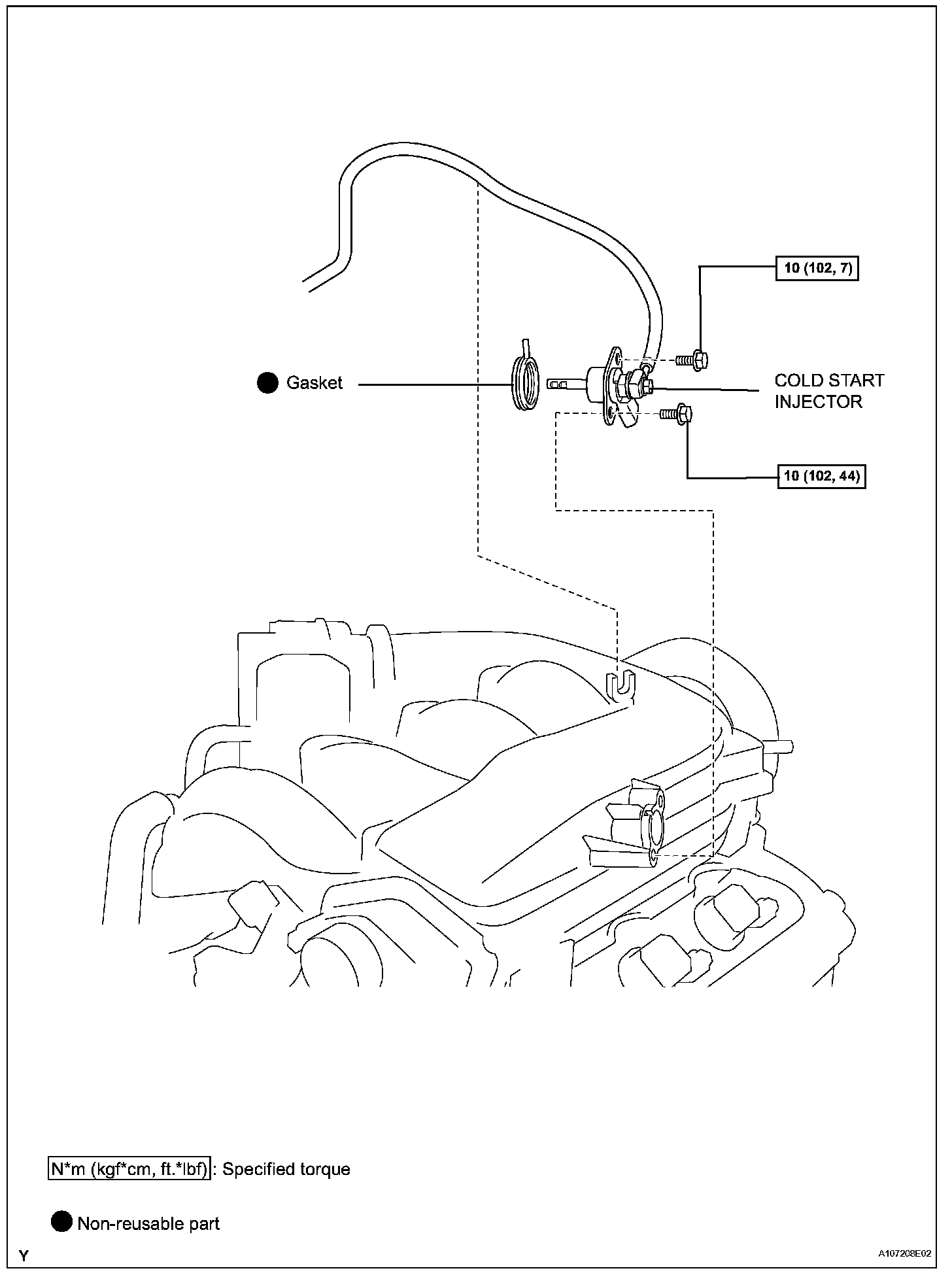 10 (102, 7)

Gasket

COLD START INJECTOR

10 (102, 44)

N*m (kgf*cm, ft.*lbf) : Specified torque

Non-reusable part

Y

A107208E02