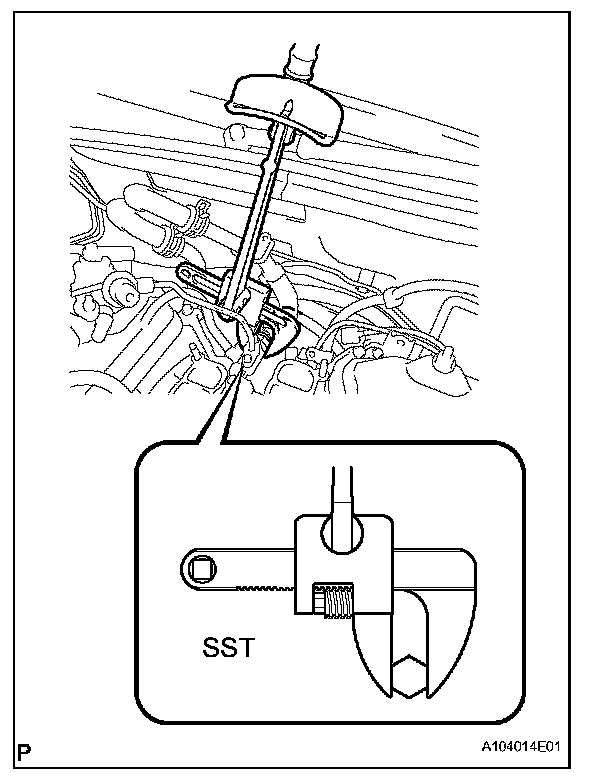 SST

P

A104014E01