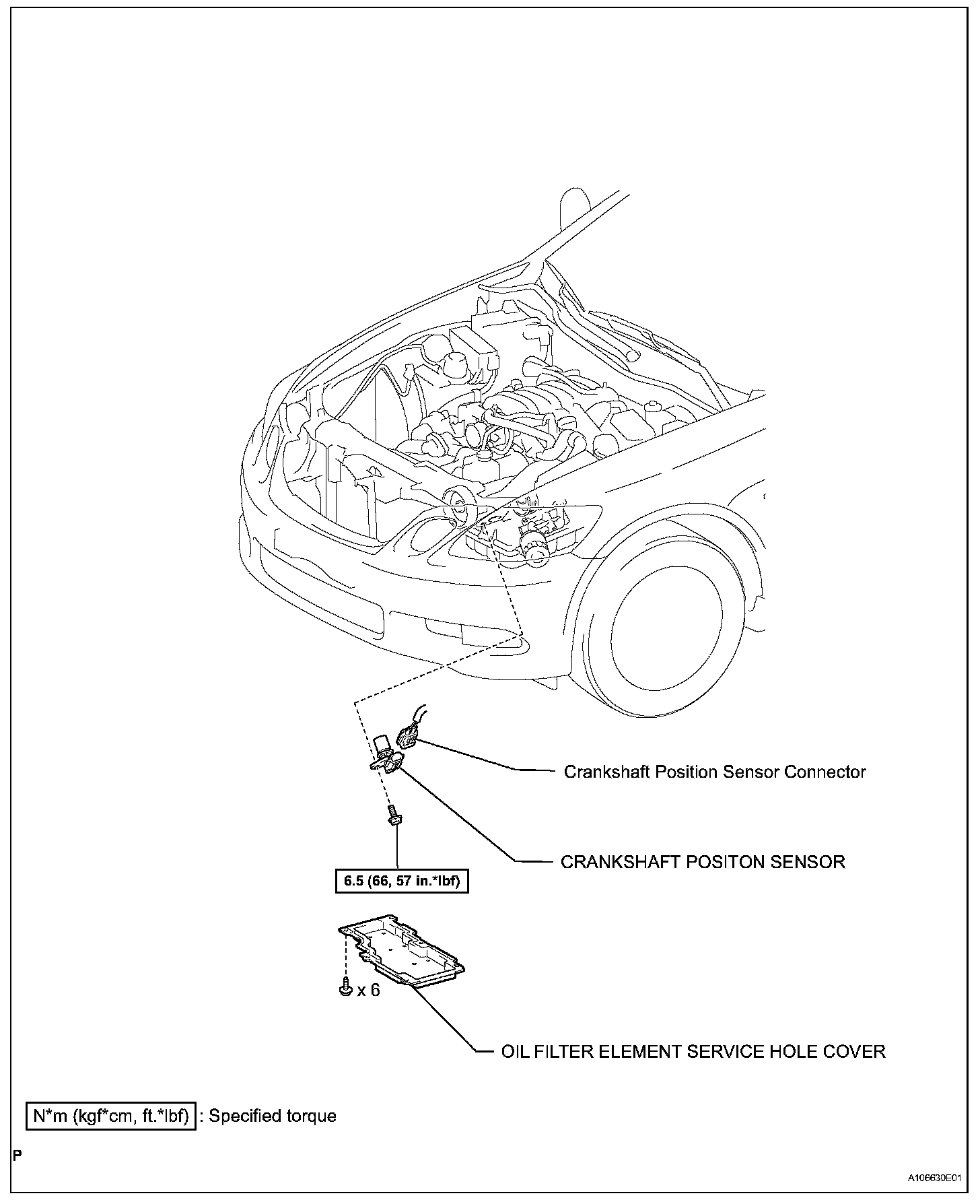 Crankshaft Position Sensor Connector

CRANKSHAFT POSITON SENSOR

6.5 (66, 57 in.*lbf)

x 6

OIL FILTER ELEMENT SERVICE HOLE COVER

N*m (kgf*cm, ft.*lbf) : Specified torque

P

A106630E01