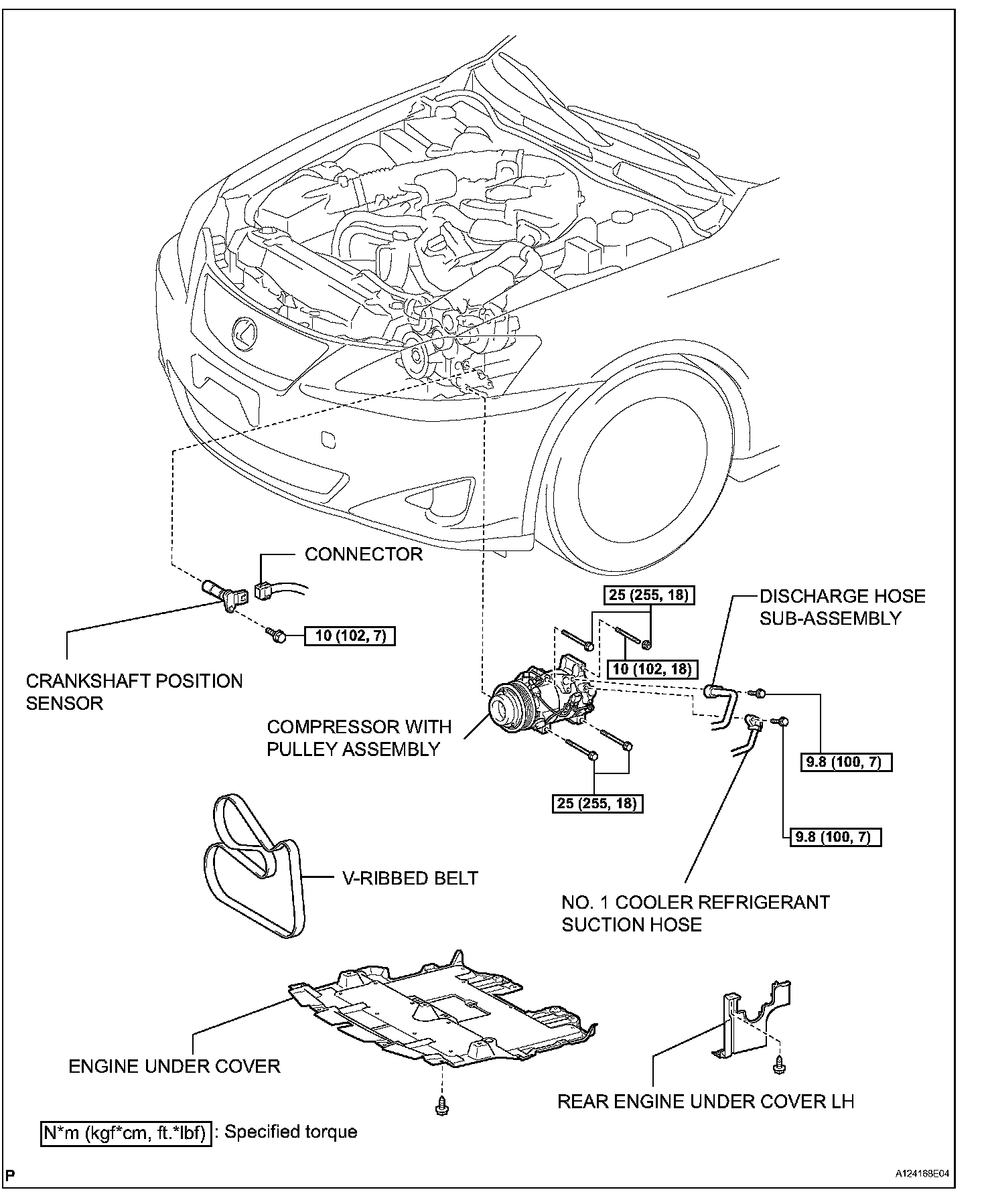 CONNECTOR

25 (255, 18)

DISCHARGE HOSE SUB-ASSEMBLY

10 (102, 7)

10 (102, 18)

CRANKSHAFT POSITION SENSOR

COMPRESSOR WITH PULLEY ASSEMBLY

9.8 (100, 7)

25 (255, 18)

9.8 (100, 7)

V-RIBBED BELT

NO. 1 COOLER REFRIGERANT SUCTION HOSE

ENGINE UNDER COVER

REAR ENGINE UNDER COVER LH

N*m (kgf*cm, ft.*lbf) : Specified torque

P

A124168E04