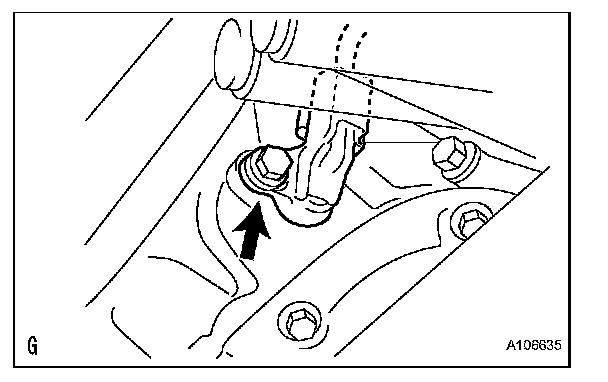 G

A106635