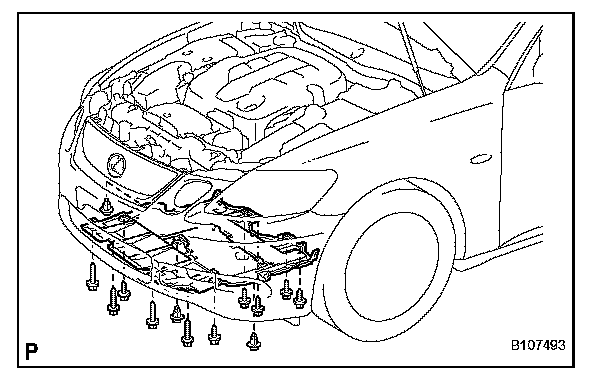 P

B107493