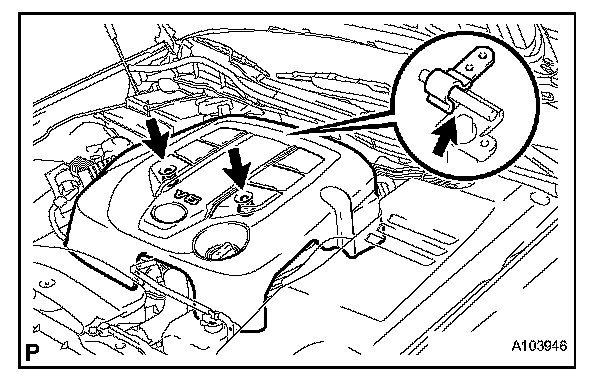 V6

P

A103946