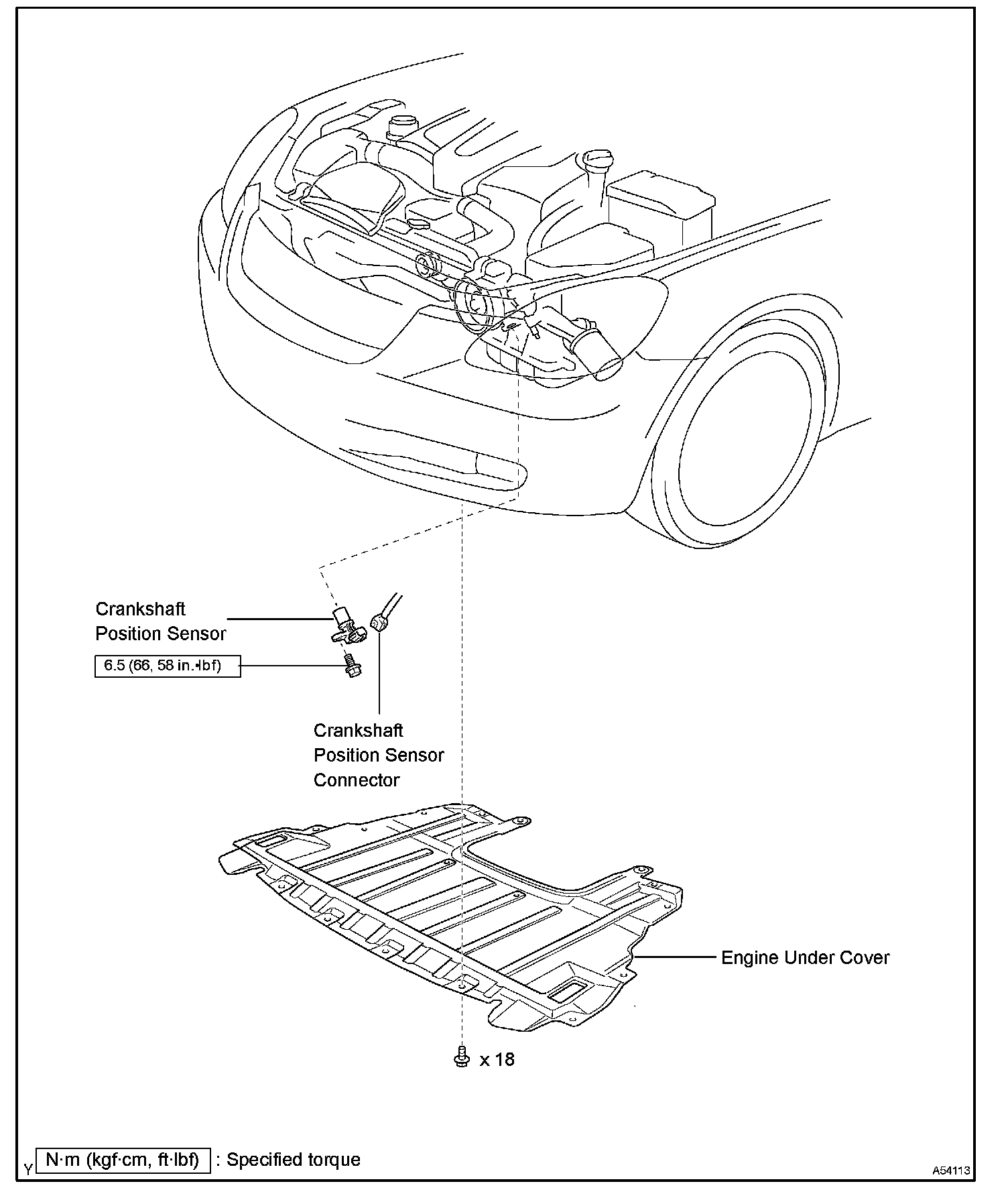 Crankshaft Position Sensor

6.5 (66, 58 in.·lbf)

Crankshaft Position Sensor Connector

Engine Under Cover

x 18

Y

N·m (kgf·cm, ft·lbf) : Specified torque

A54113