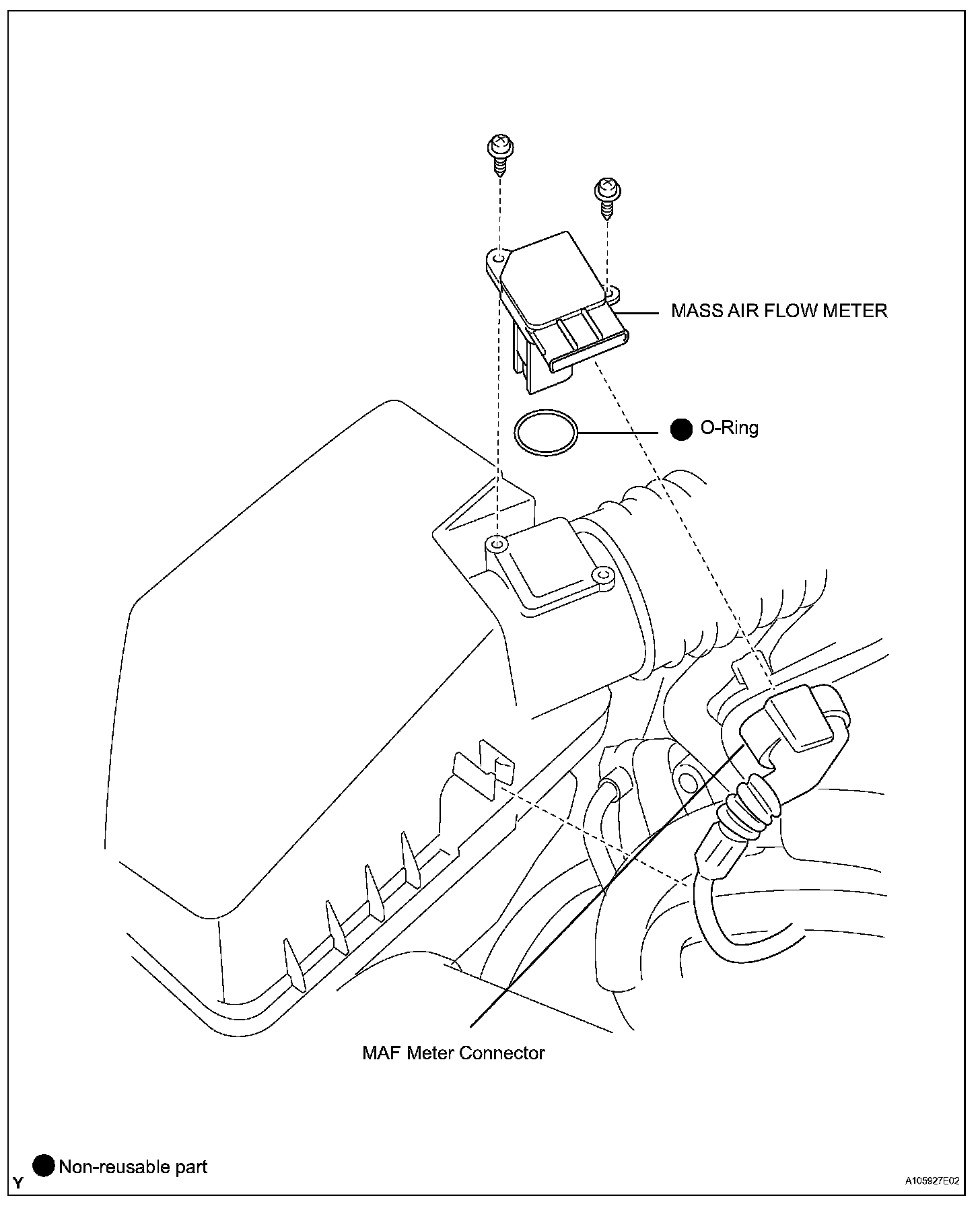 MASS AIR FLOW METER

● O-Ring

MAF Meter Connector

● Non-reusable part

Y

A105927E02