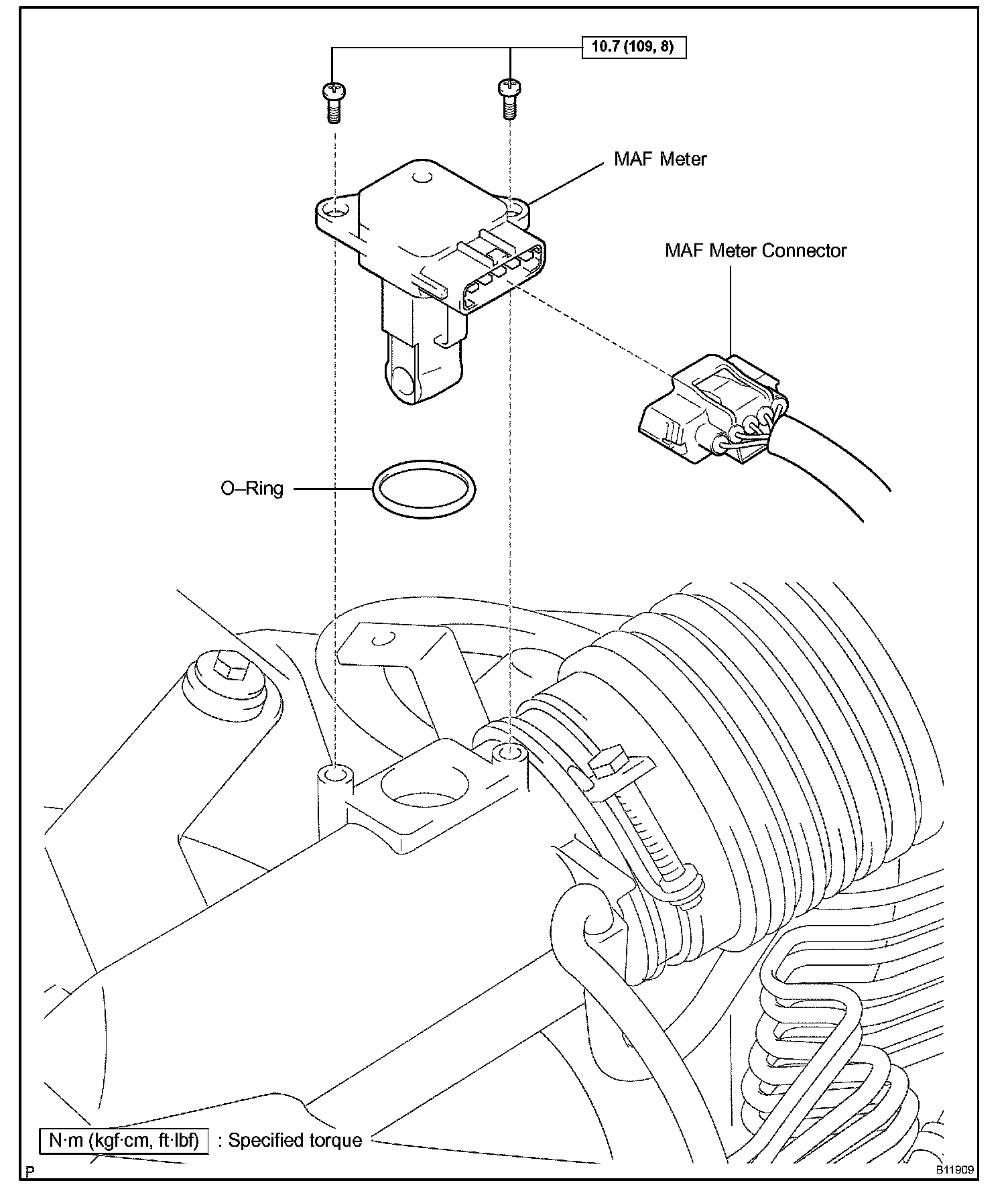 10.7 (109, 8)

MAF Meter

MAF Meter Connector

O–Ring

N·m (kgf·cm, ft·lbf) : Specified torque

P

B11909