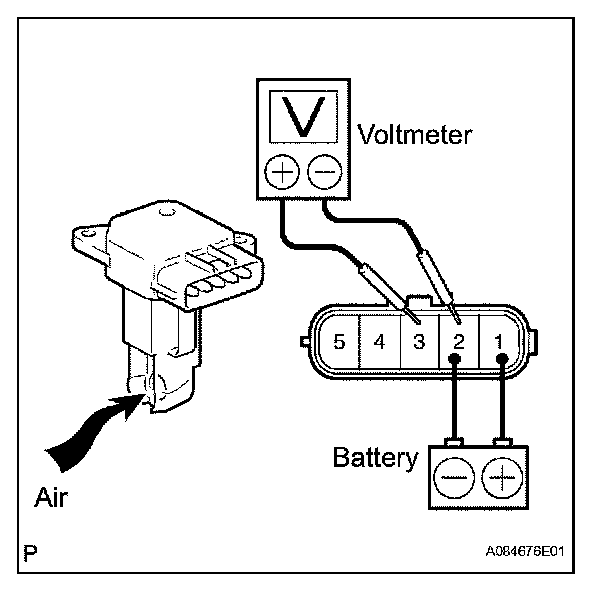 V

Voltmeter

+ −

5 4 3 2 1

Battery

− +

Air

P

A084676E01