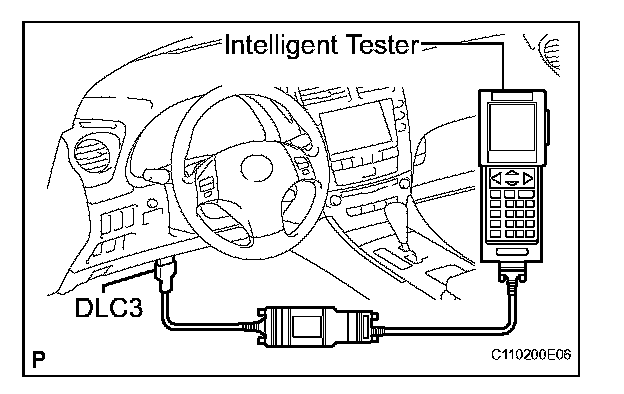 Intelligent Tester

DLC3

P

C110200E06