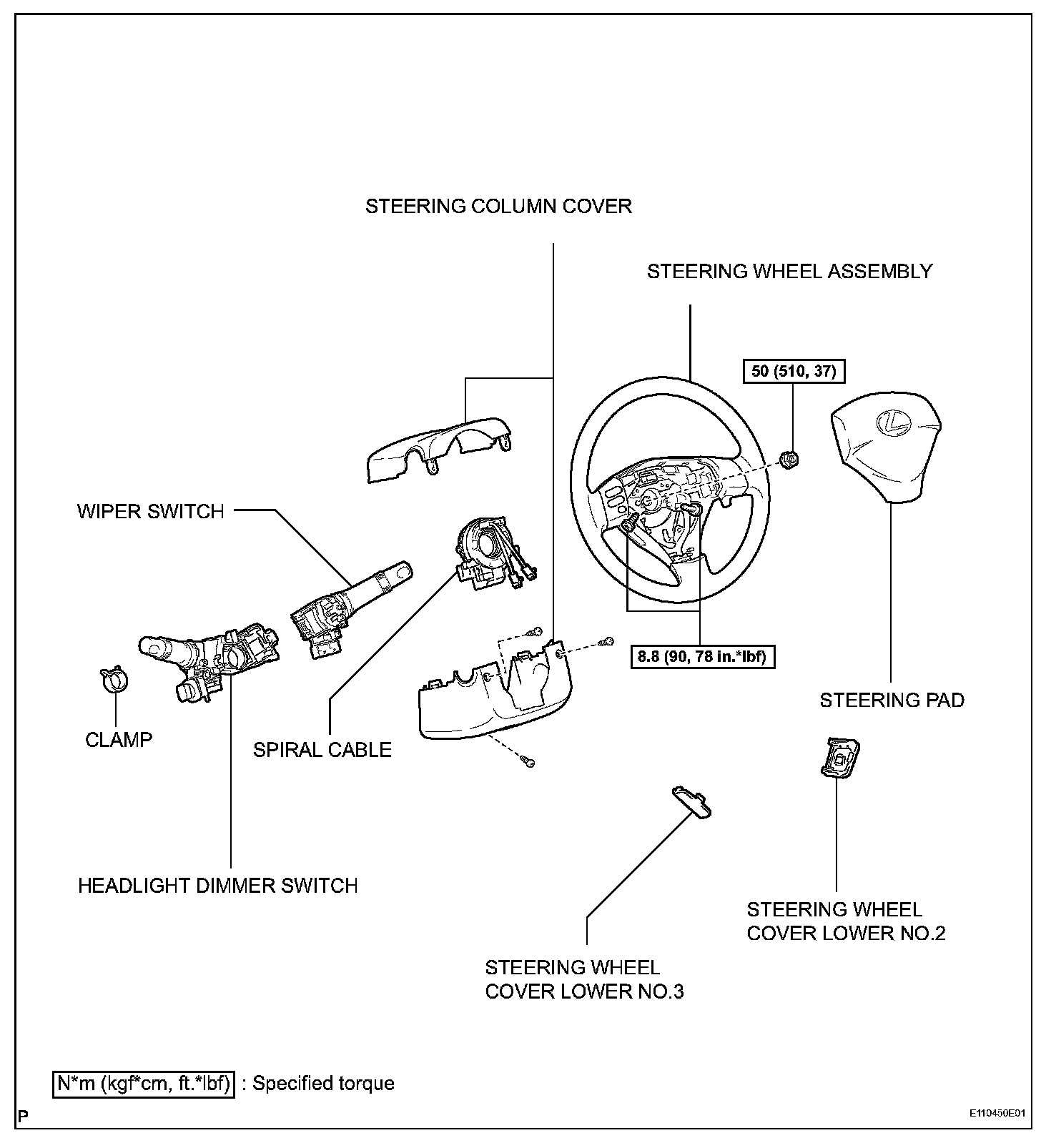 STEERING COLUMN COVER

STEERING WHEEL ASSEMBLY

50 (510, 37)

WIPER SWITCH

8.8 (90, 78 in.*lbf)

STEERING PAD

CLAMP

SPIRAL CABLE

HEADLIGHT DIMMER SWITCH

STEERING WHEEL COVER LOWER NO.2

STEERING WHEEL COVER LOWER NO.3

N*m (kgf*cm, ft.*lbf) : Specified torque

P

E110450E01