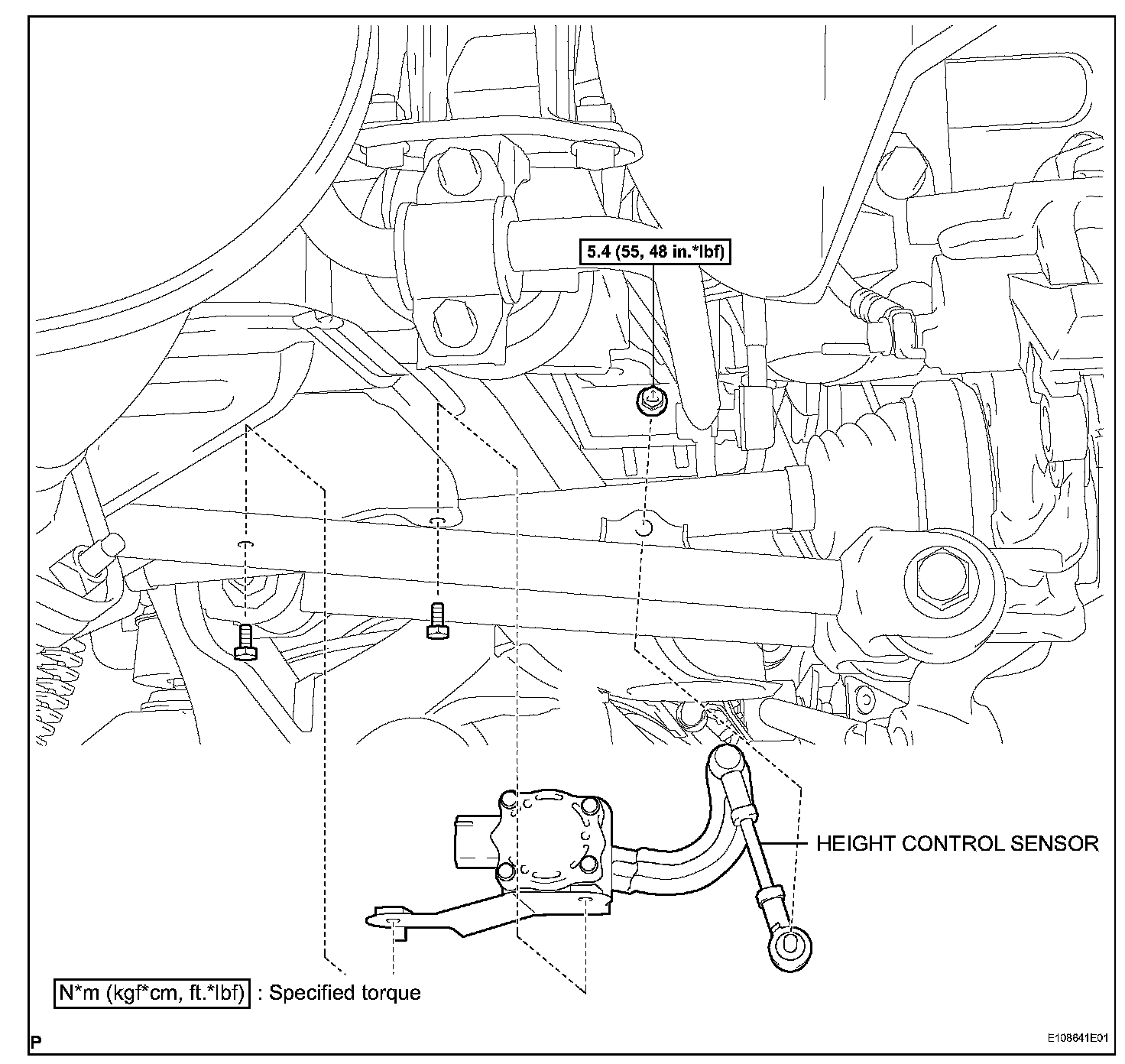 5.4 (55, 48 in.*lbf)

HEIGHT CONTROL SENSOR

N*m (kgf*cm, ft.*lbf) : Specified torque

P

E108641E01