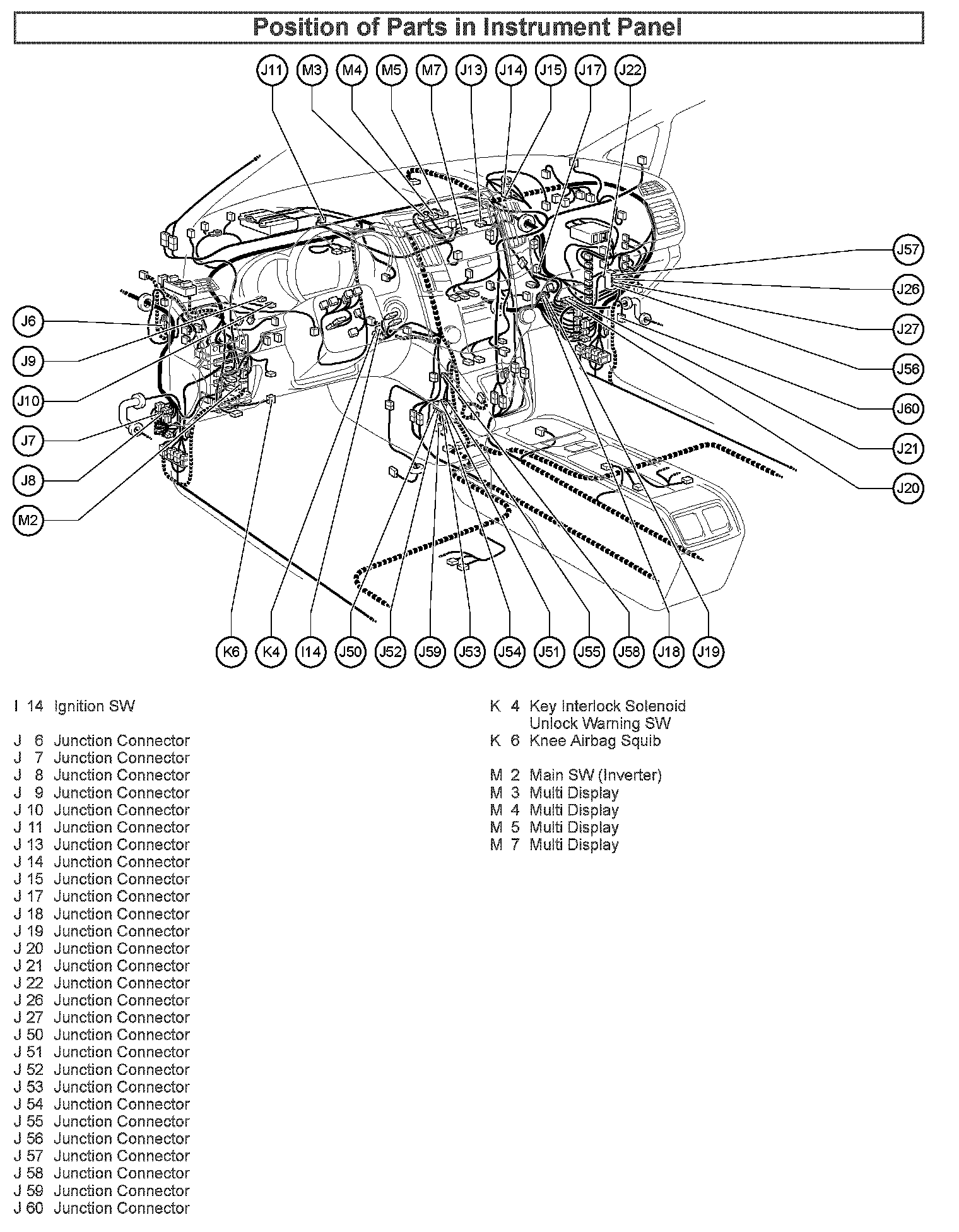 Position of Parts in Instrument Panel

J11 M3 M4 M5 M7 J13 J14 J15 J17 J22

J57
J26
J27
J56
J60
J21
J20

J6
J9
J10
J7
J8
M2

K6 K4 I14 J50 J52 J59 J53 J54 J51 J55 J58 J18 J19

I 14 Ignition SW

J 6 Junction Connector
J 7 Junction Connector
J 8 Junction Connector
J 9 Junction Connector
J 10 Junction Connector
J 11 Junction Connector
J 13 Junction Connector
J 14 Junction Connector
J 15 Junction Connector
J 17 Junction Connector
J 18 Junction Connector
J 19 Junction Connector
J 20 Junction Connector
J 21 Junction Connector
J 22 Junction Connector
J 26 Junction Connector
J 27 Junction Connector
J 50 Junction Connector
J 51 Junction Connector
J 52 Junction Connector
J 53 Junction Connector
J 54 Junction Connector
J 55 Junction Connector
J 56 Junction Connector
J 57 Junction Connector
J 58 Junction Connector
J 59 Junction Connector
J 60 Junction Connector

K 4 Key Interlock Solenoid
Unlock Warning SW
K 6 Knee Airbag Squib

M 2 Main SW (Inverter)
M 3 Multi Display
M 4 Multi Display
M 5 Multi Display
M 7 Multi Display