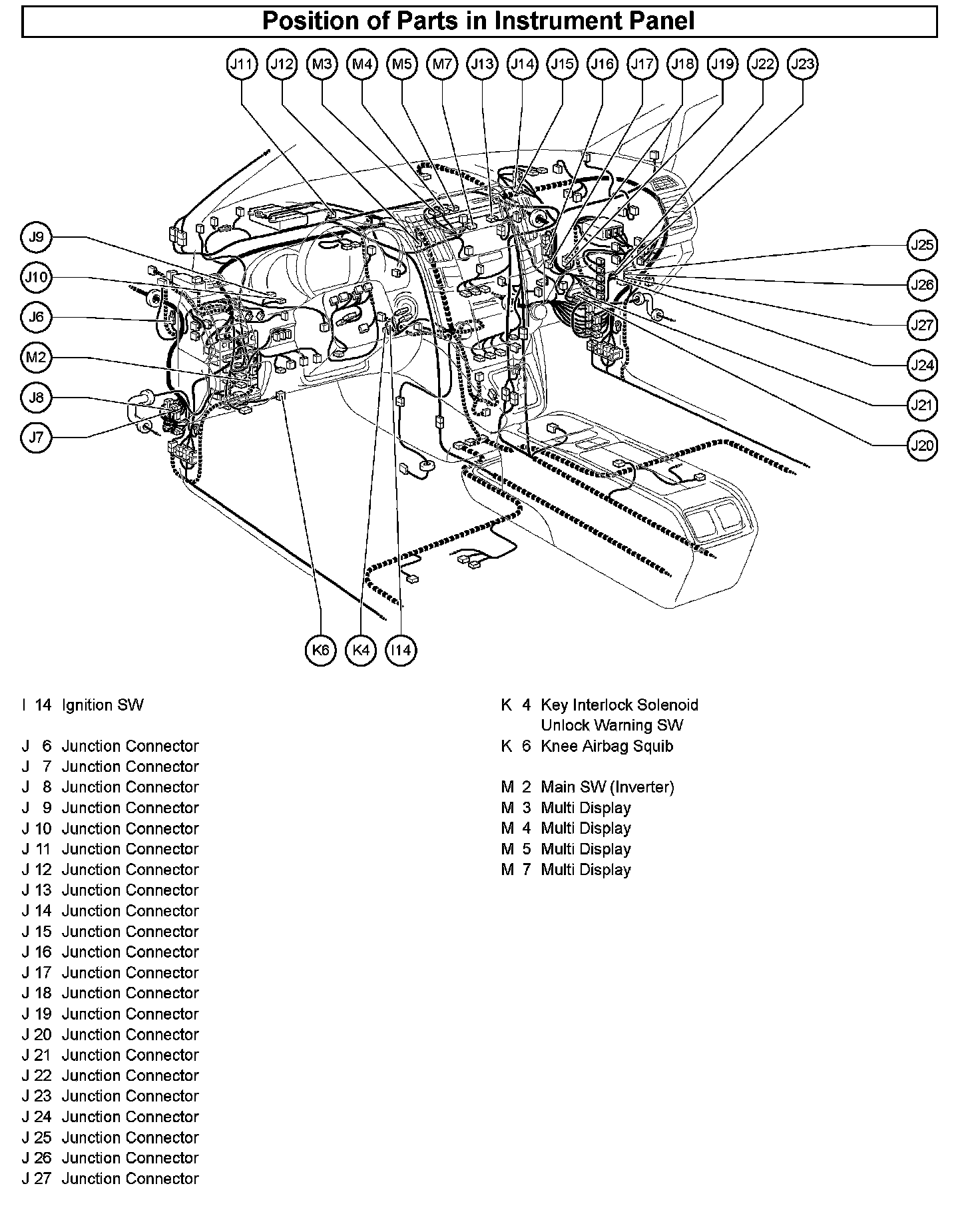 Position of Parts in Instrument Panel

J11 J12 M3 M4 M5 M7 J13 J14 J15 J16 J17 J18 J19 J22 J23

J9
J10
J6
M2
J8
J7

J25
J26
J27
J24
J21
J20

K6 K4 I14

I 14 Ignition SW

J 6 Junction Connector
J 7 Junction Connector
J 8 Junction Connector
J 9 Junction Connector
J 10 Junction Connector
J 11 Junction Connector
J 12 Junction Connector
J 13 Junction Connector
J 14 Junction Connector
J 15 Junction Connector
J 16 Junction Connector
J 17 Junction Connector
J 18 Junction Connector
J 19 Junction Connector
J 20 Junction Connector
J 21 Junction Connector
J 22 Junction Connector
J 23 Junction Connector
J 24 Junction Connector
J 25 Junction Connector
J 26 Junction Connector
J 27 Junction Connector

K 4 Key Interlock Solenoid
Unlock Warning SW
K 6 Knee Airbag Squib

M 2 Main SW (Inverter)
M 3 Multi Display
M 4 Multi Display
M 5 Multi Display
M 7 Multi Display