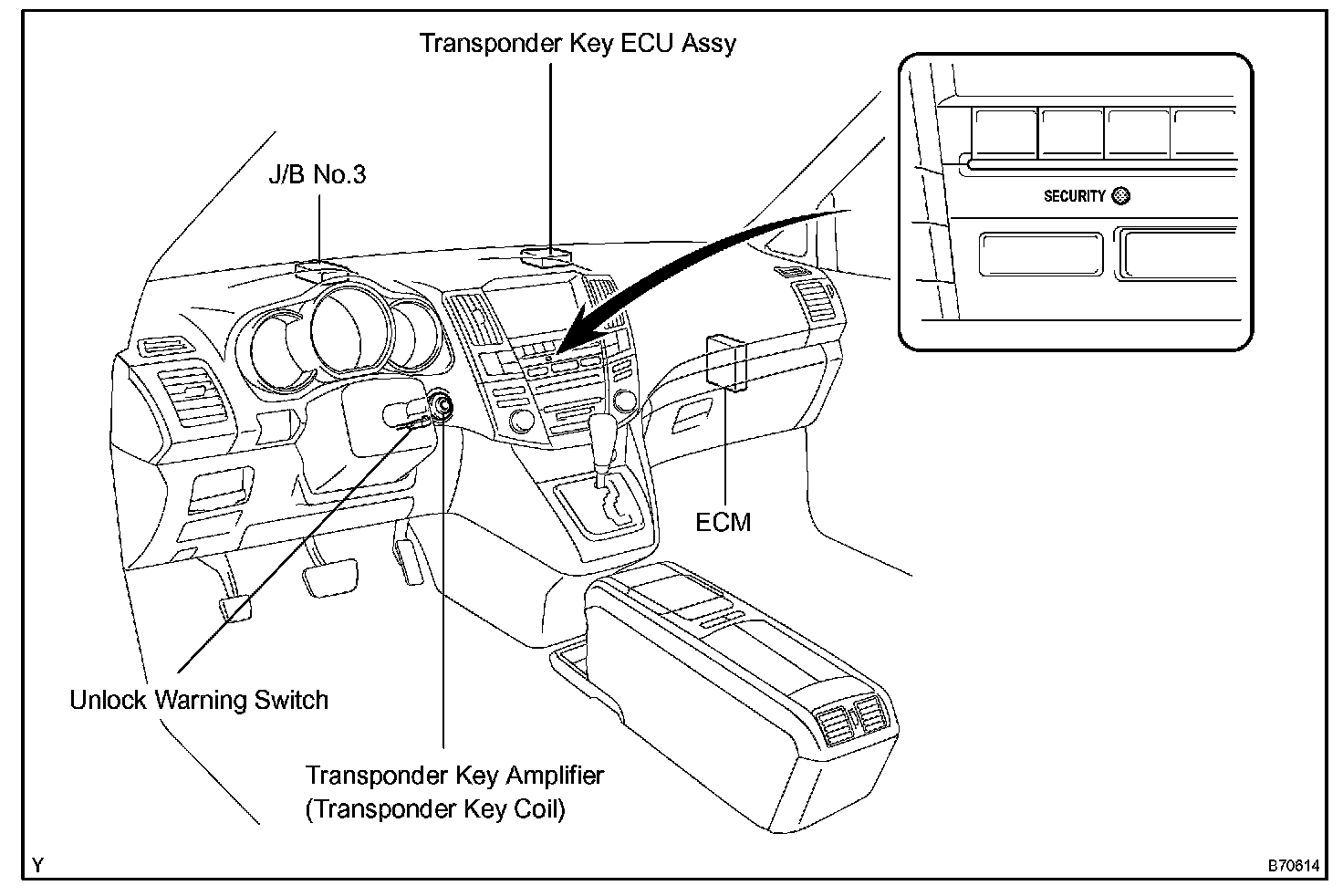 Transponder Key ECU Assy

J/B No.3

SECURITY

ECM

Unlock Warning Switch

Transponder Key Amplifier
(Transponder Key Coil)

Y

B70614