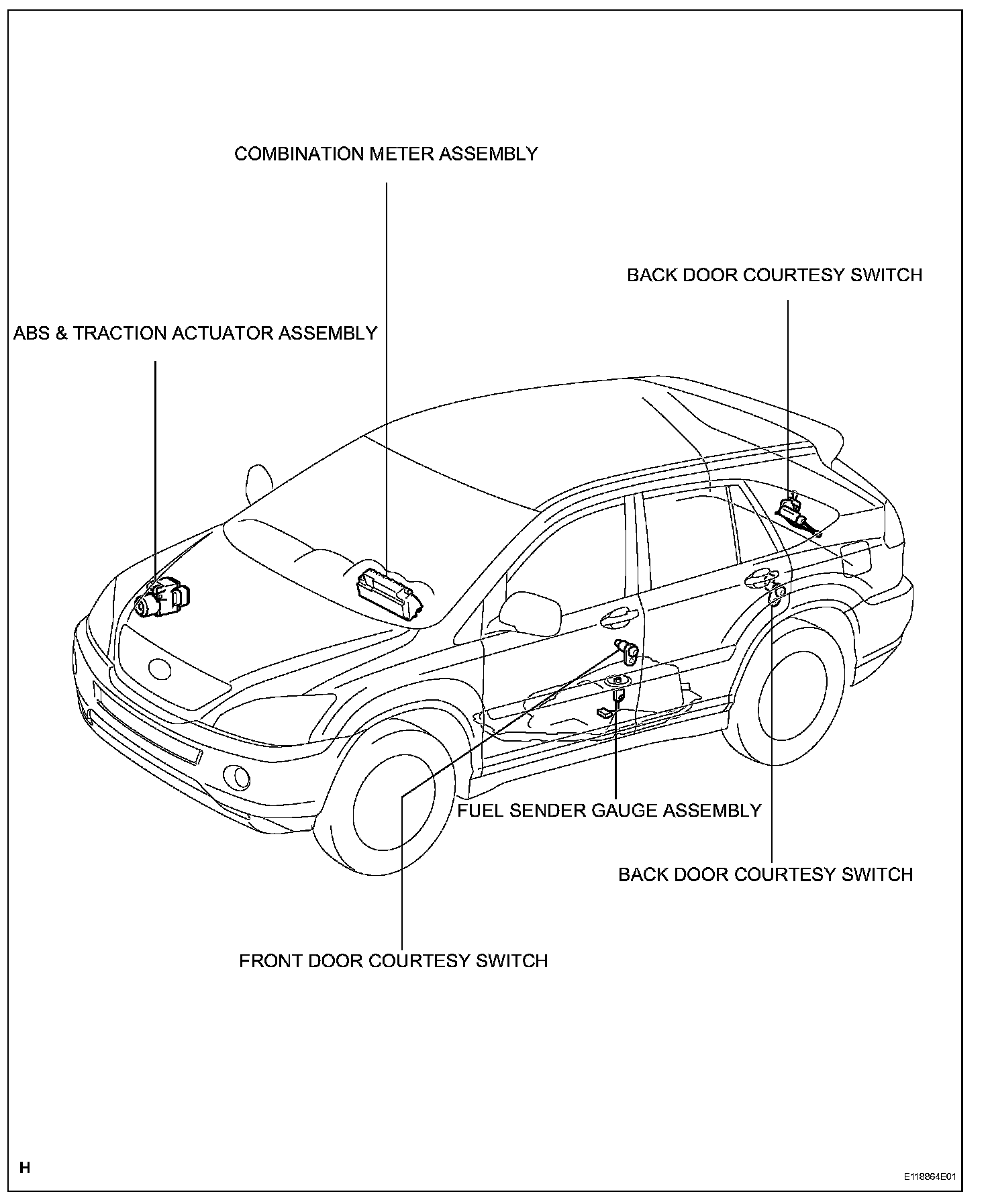 COMBINATION METER ASSEMBLY

BACK DOOR COURTESY SWITCH

ABS & TRACTION ACTUATOR ASSEMBLY

FUEL SENDER GAUGE ASSEMBLY

BACK DOOR COURTESY SWITCH

FRONT DOOR COURTESY SWITCH

H

E118864E01