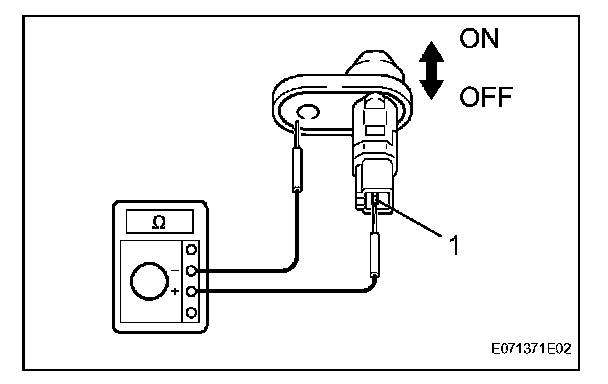 ON

OFF

Ω

−

+

1

E071371E02