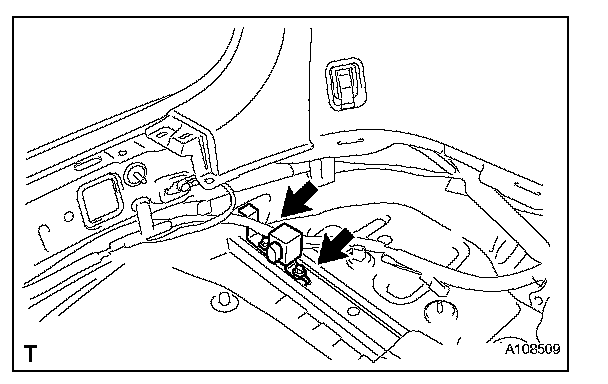 T
A108509